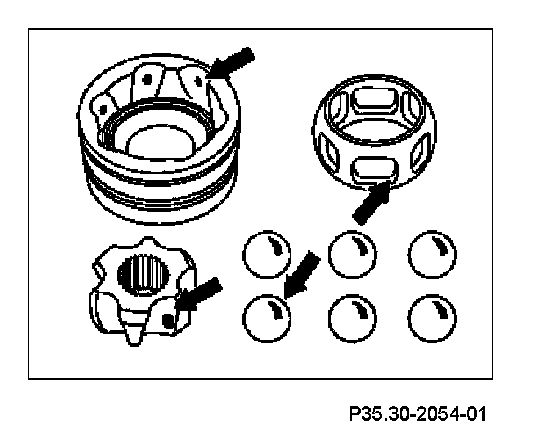 P35.30-2054-01