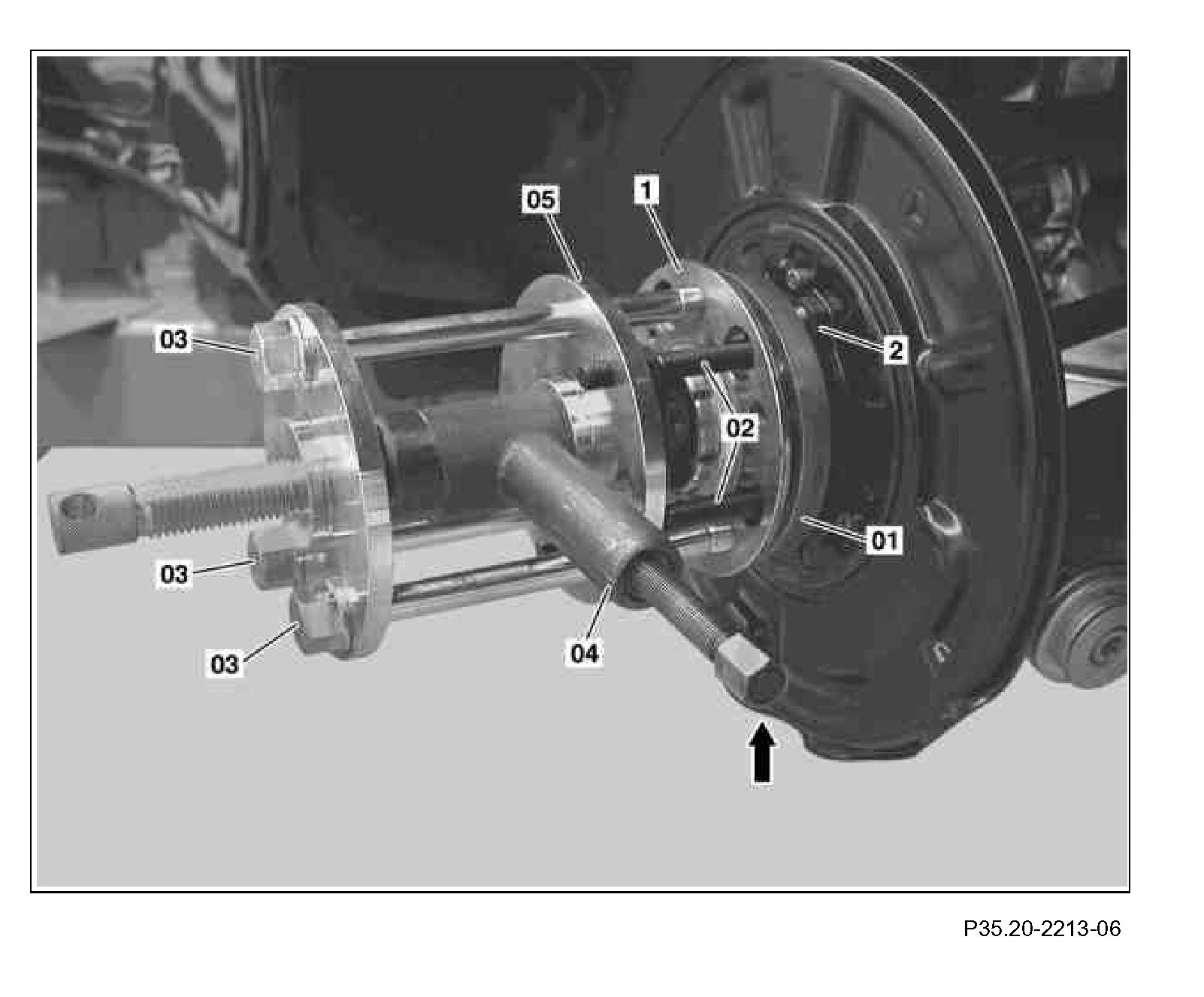 05
1
03
2
02
01
03
03
04
P35.20-2213-06