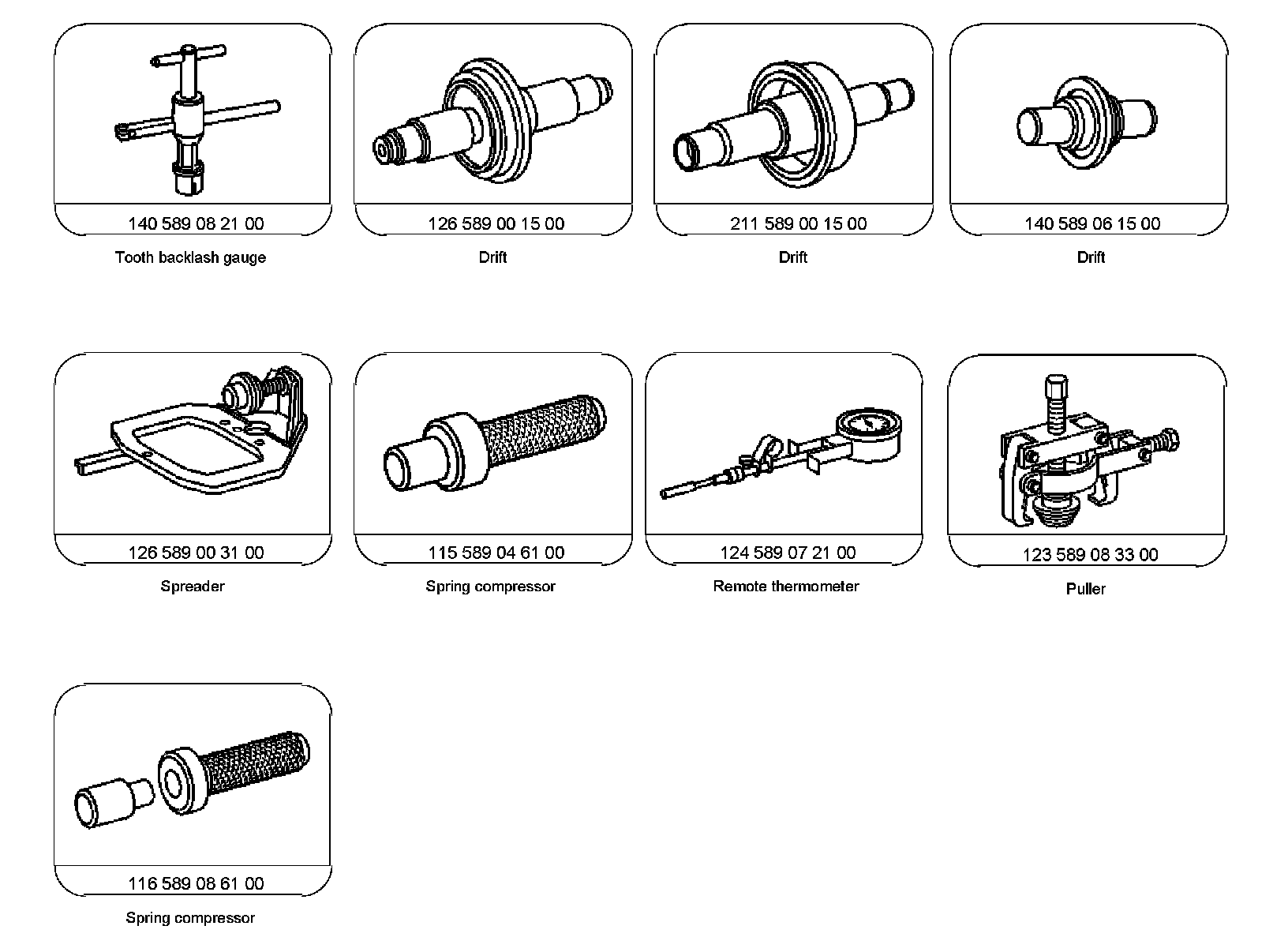 140 589 08 21 00

Tooth backlash gauge

126 589 00 15 00

Drift

211 589 00 15 00

Drift

140 589 06 15 00

Drift

126 589 00 31 00

Spreader

115 589 04 61 00

Spring compressor

124 589 07 21 00

Remote thermometer

123 589 08 33 00

Puller

116 589 08 61 00

Spring compressor