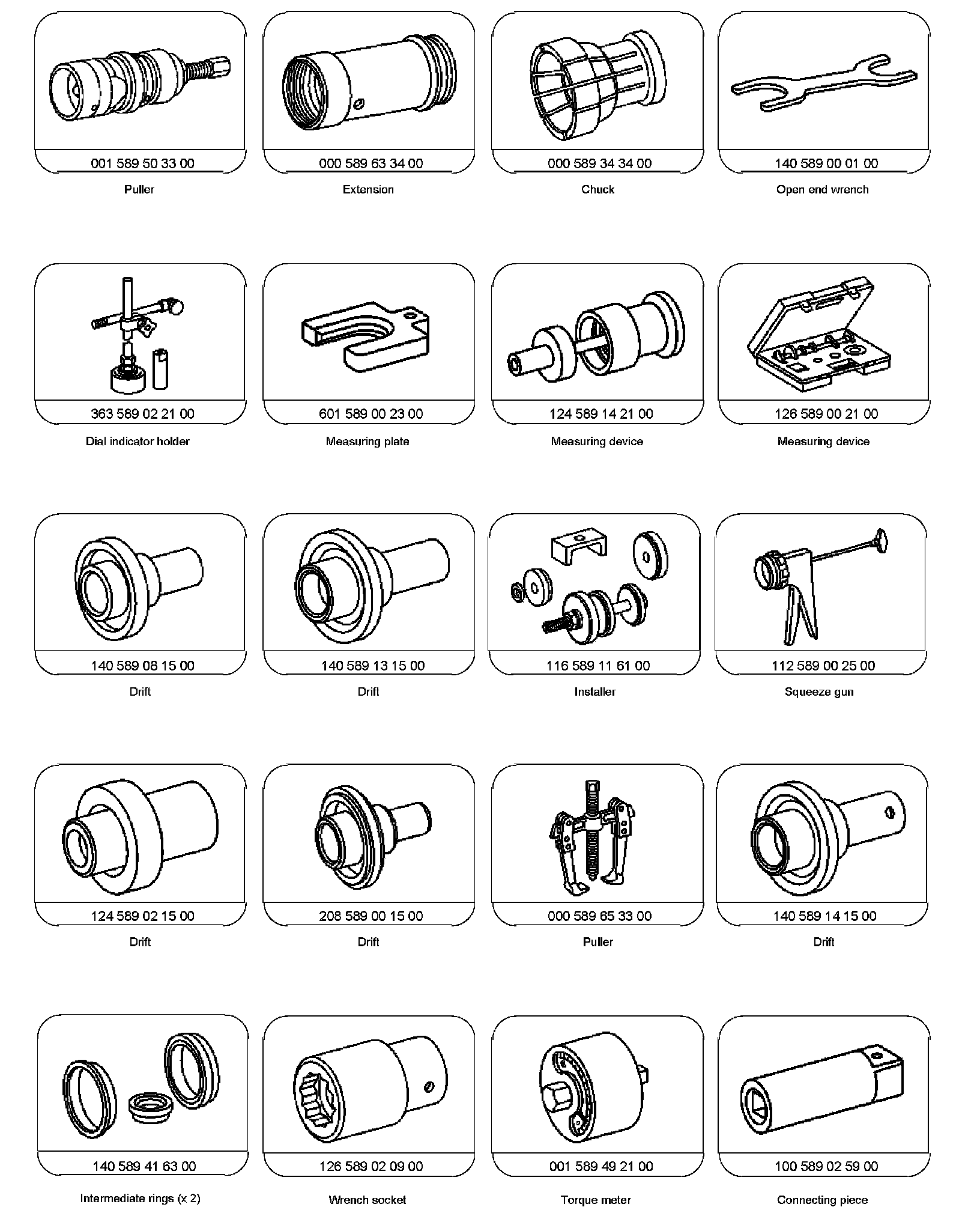 001 589 50 33 00

Puller

000 589 63 34 00

Extension

000 589 34 34 00

Chuck

140 589 00 01 00

Open end wrench

363 589 02 21 00

Dial indicator holder

601 589 00 23 00

Measuring plate

124 589 14 21 00

Measuring device

126 589 00 21 00

Measuring device

140 589 08 15 00

Drift

140 589 13 15 00

Drift

116 589 11 61 00

Installer

112 589 00 25 00

Squeeze gun

124 589 02 15 00

Drift

208 589 00 15 00

Drift

000 589 65 33 00

Puller

140 589 14 15 00

Drift

140 589 41 63 00

Intermediate rings (x 2)

126 589 02 09 00

Wrench socket

001 589 49 21 00

Torque meter

100 589 02 59 00

Connecting piece