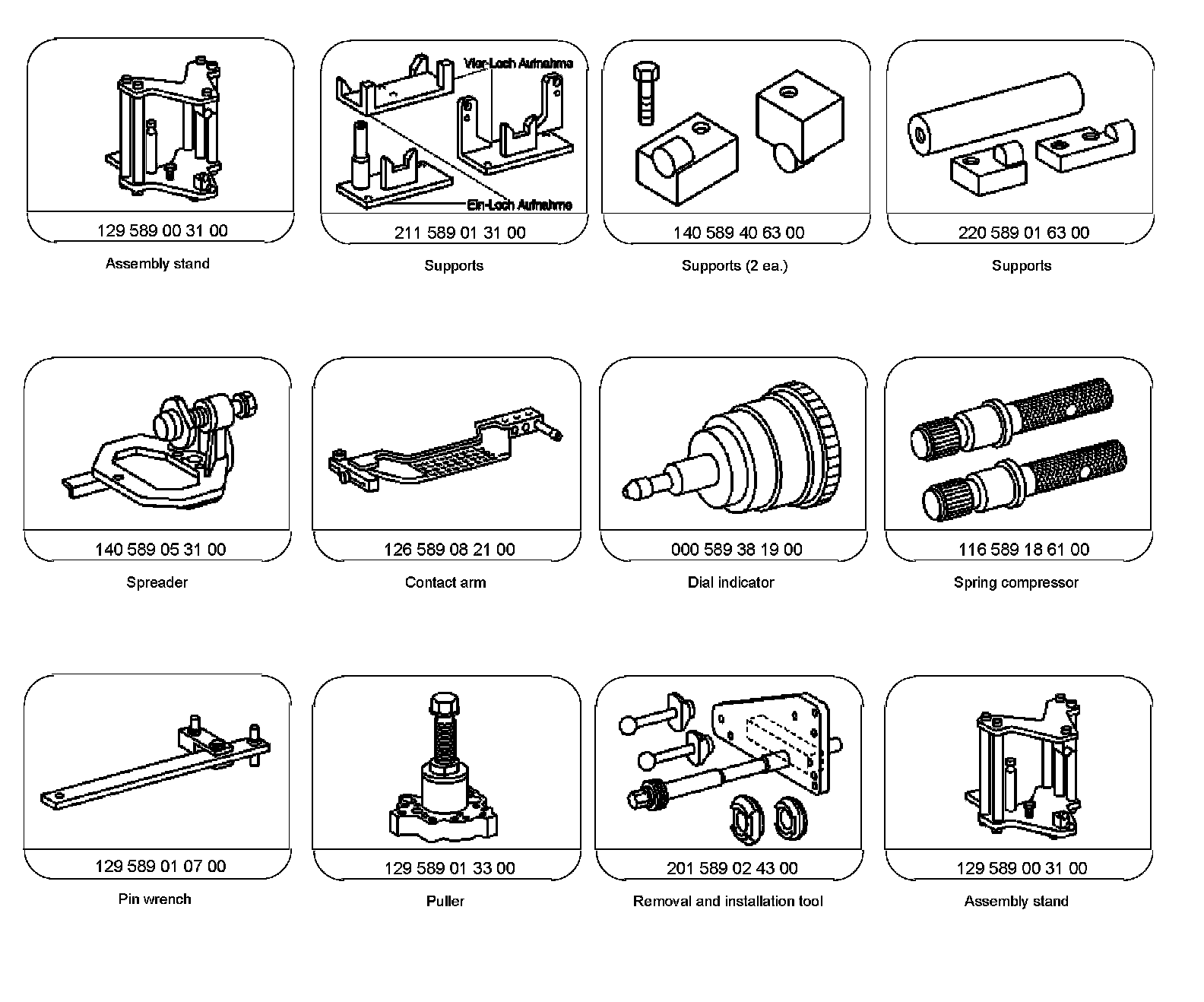 129 589 00 31 00

Assembly stand

Vier-Loch Aufnahme

Ein-Loch Aufnahme

211 589 01 31 00

Supports

140 589 40 63 00

Supports (2 ea.)

220 589 01 63 00

Supports

140 589 05 31 00

Spreader

126 589 08 21 00

Contact arm

000 589 38 19 00

Dial indicator

116 589 18 61 00

Spring compressor

129 589 01 07 00

Pin wrench

129 589 01 33 00

Puller

201 589 02 43 00

Removal and installation tool

129 589 00 31 00

Assembly stand