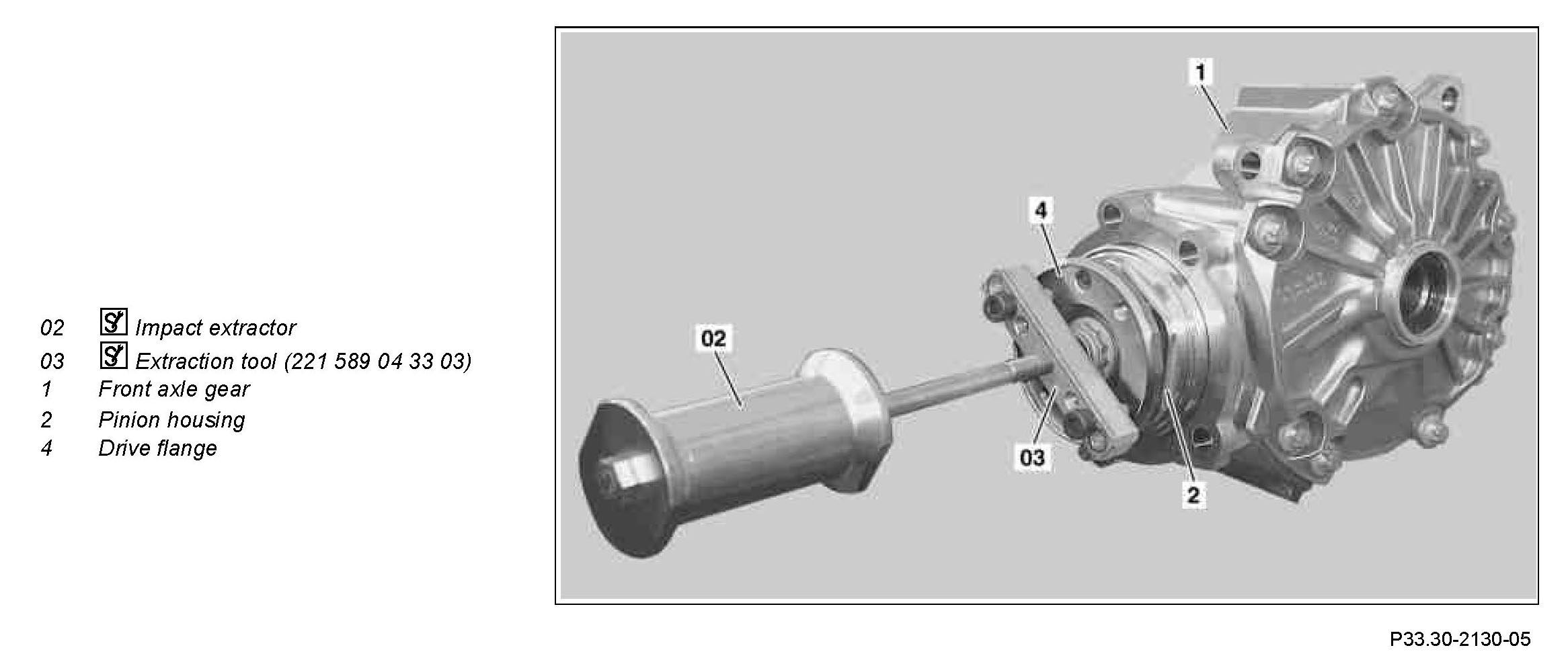 02 Impact extractor
03 Extraction tool (221 589 04 33 03)
1 Front axle gear
2 Pinion housing
4 Drive flange

1
4
02
03
2

P33.30-2130-05