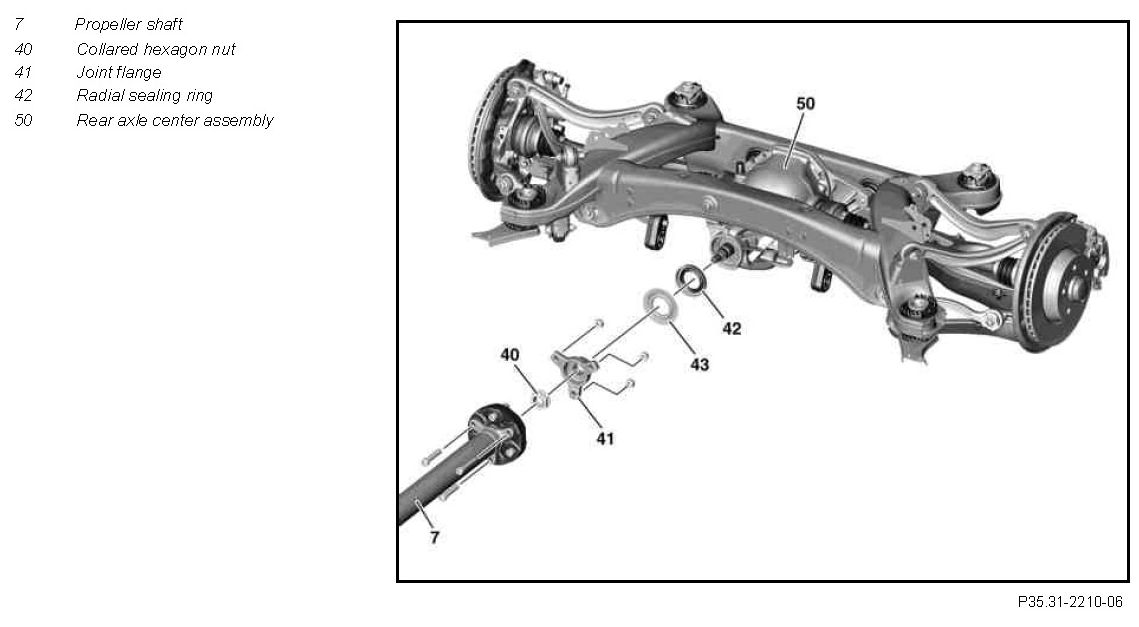 7 Propeller shaft
40 Collared hexagon nut
41 Joint flange
42 Radial sealing ring
50 Rear axle center assembly

50
42
43
40
41
7

P35.31-2210-06