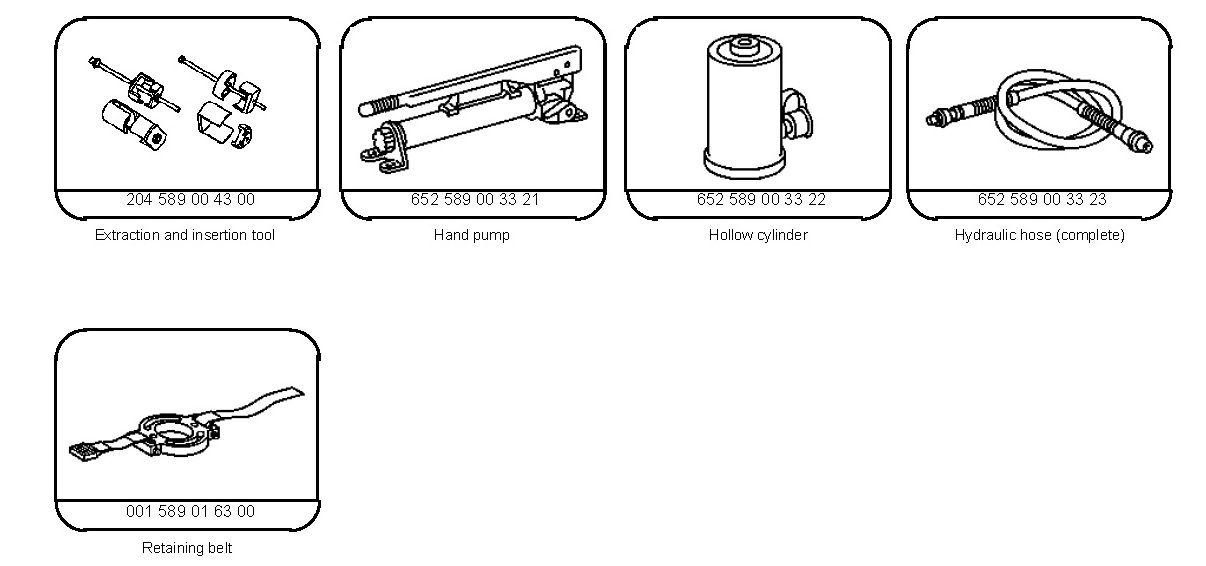 204 589 00 43 00
Extraction and insertion tool

652 589 00 33 21
Hand pump

652 589 00 33 22
Hollow cylinder

652 589 00 33 23
Hydraulic hose (complete)

001 589 01 63 00
Retaining belt