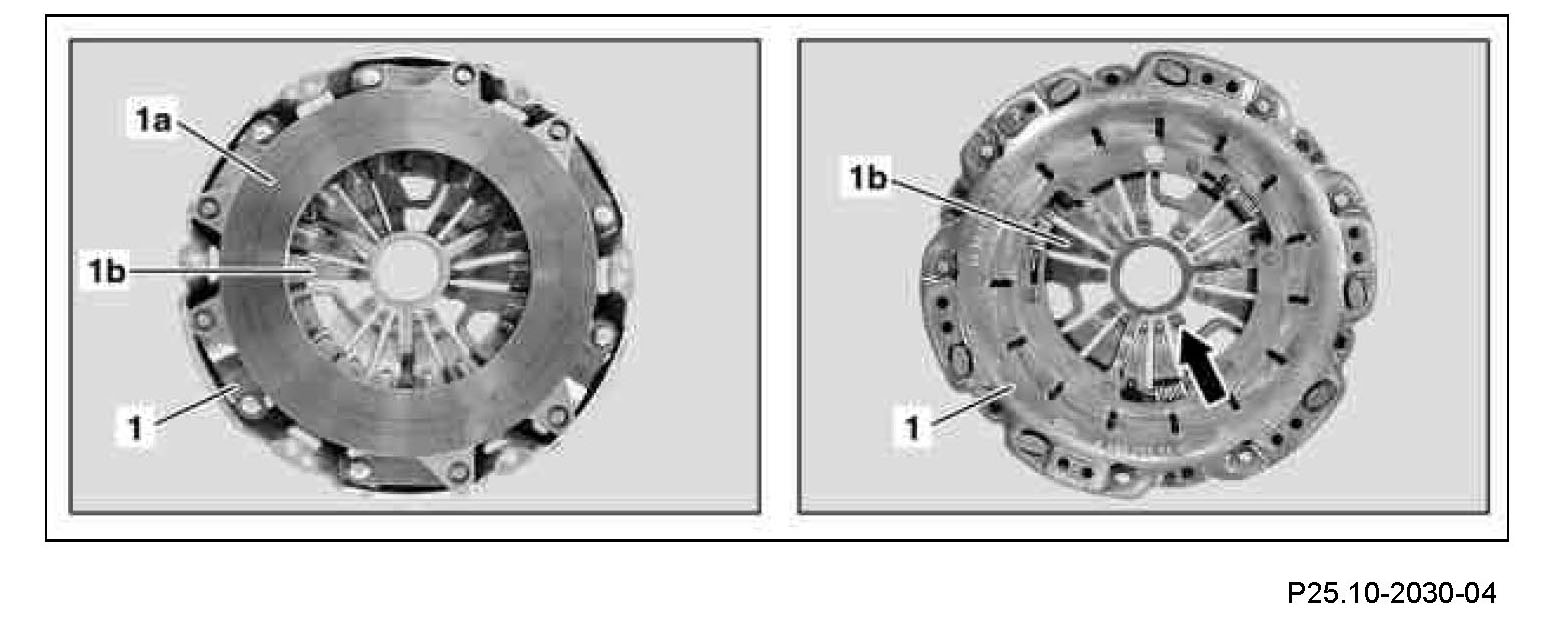 1a
1b
1
1b
1
P25.10-2030-04