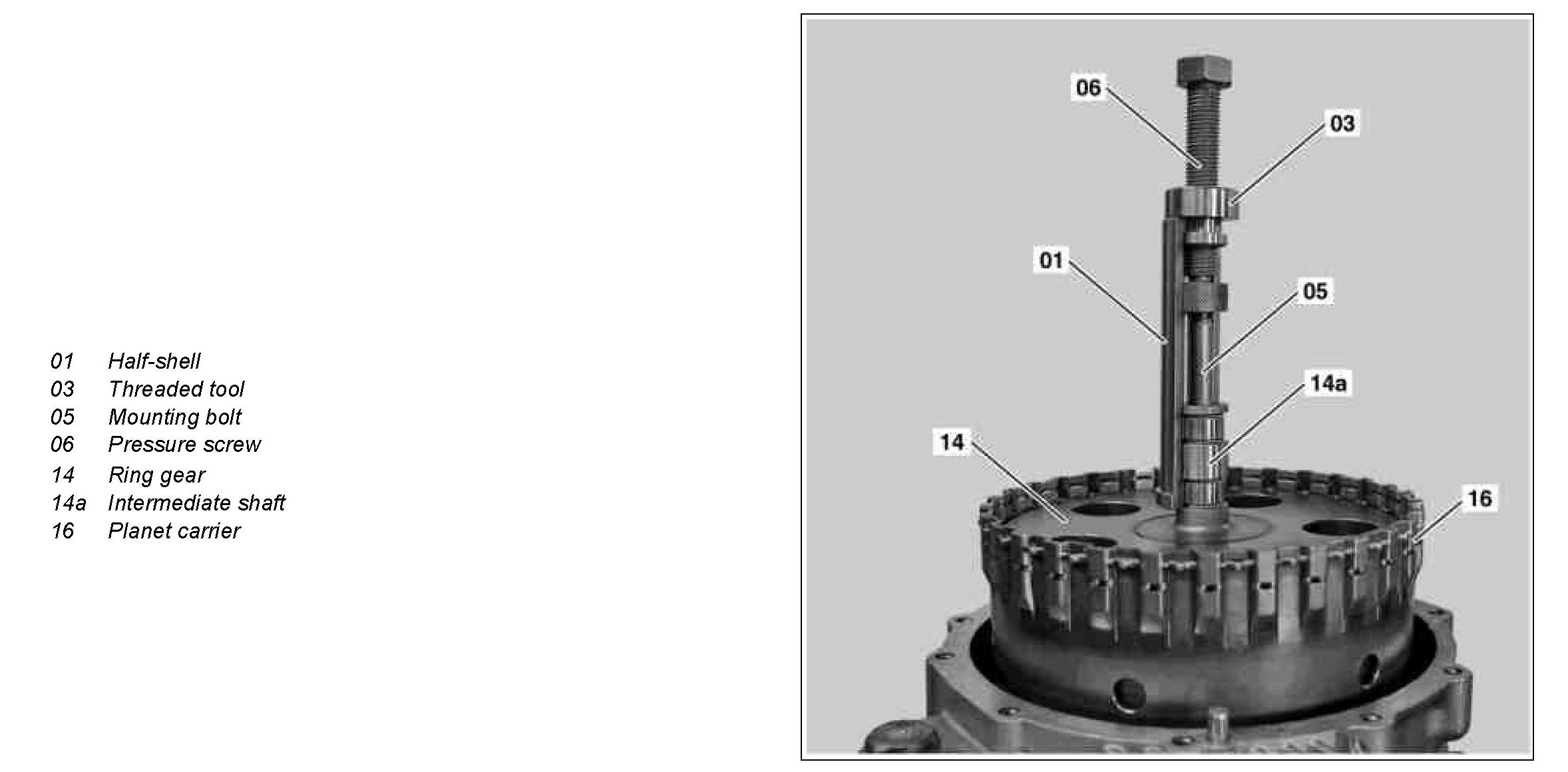 01 Half-shell
03 Threaded tool
05 Mounting bolt
06 Pressure screw
14 Ring gear
14a Intermediate shaft
16 Planet carrier

06
03
01
05
14a
14
16