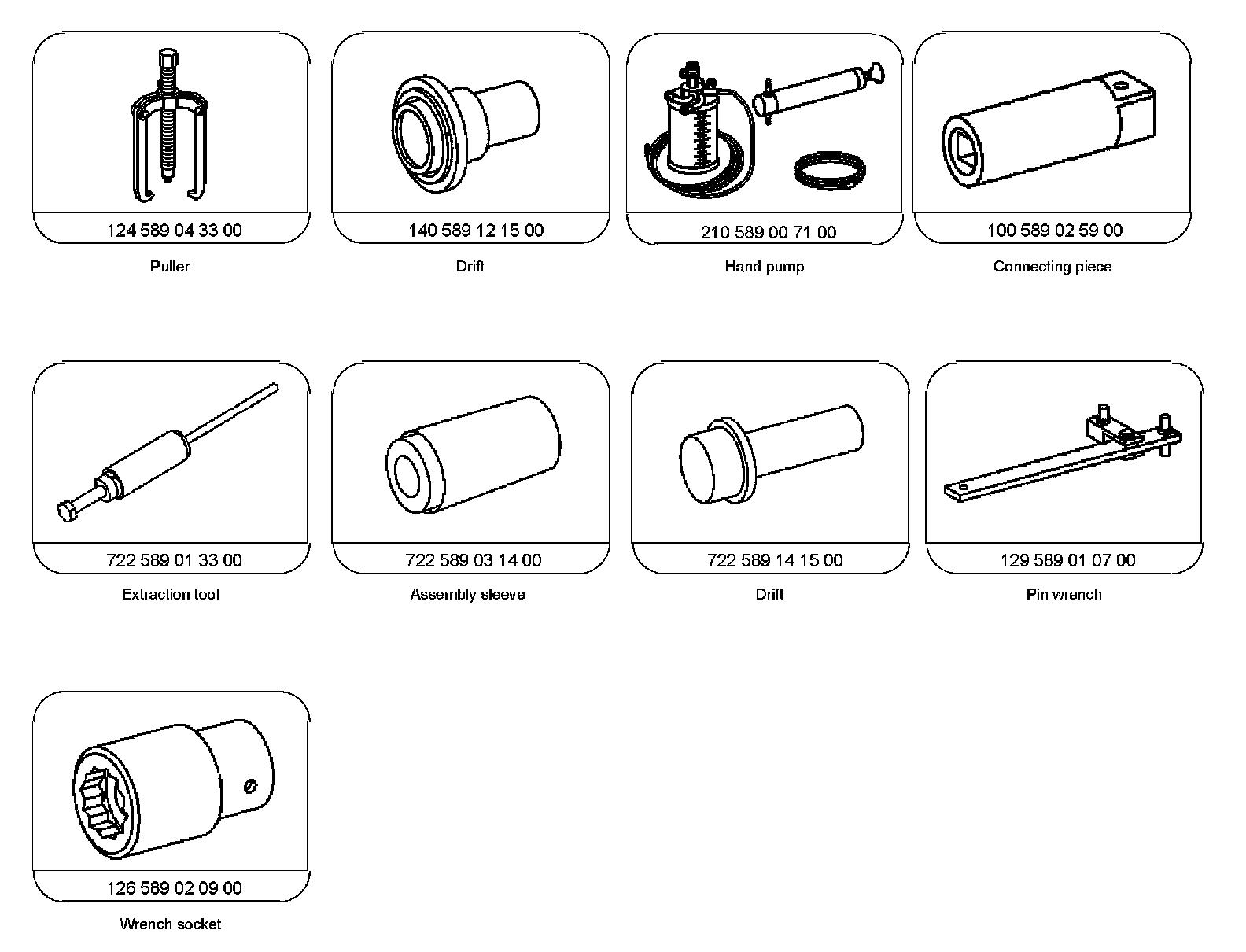 124 589 04 33 00

Puller

140 589 12 15 00

Drift

210 589 00 71 00

Hand pump

100 589 02 59 00

Connecting piece

722 589 01 33 00

Extraction tool

722 589 03 14 00

Assembly sleeve

722 589 14 15 00

Drift

129 589 01 07 00

Pin wrench

126 589 02 09 00

Wrench socket