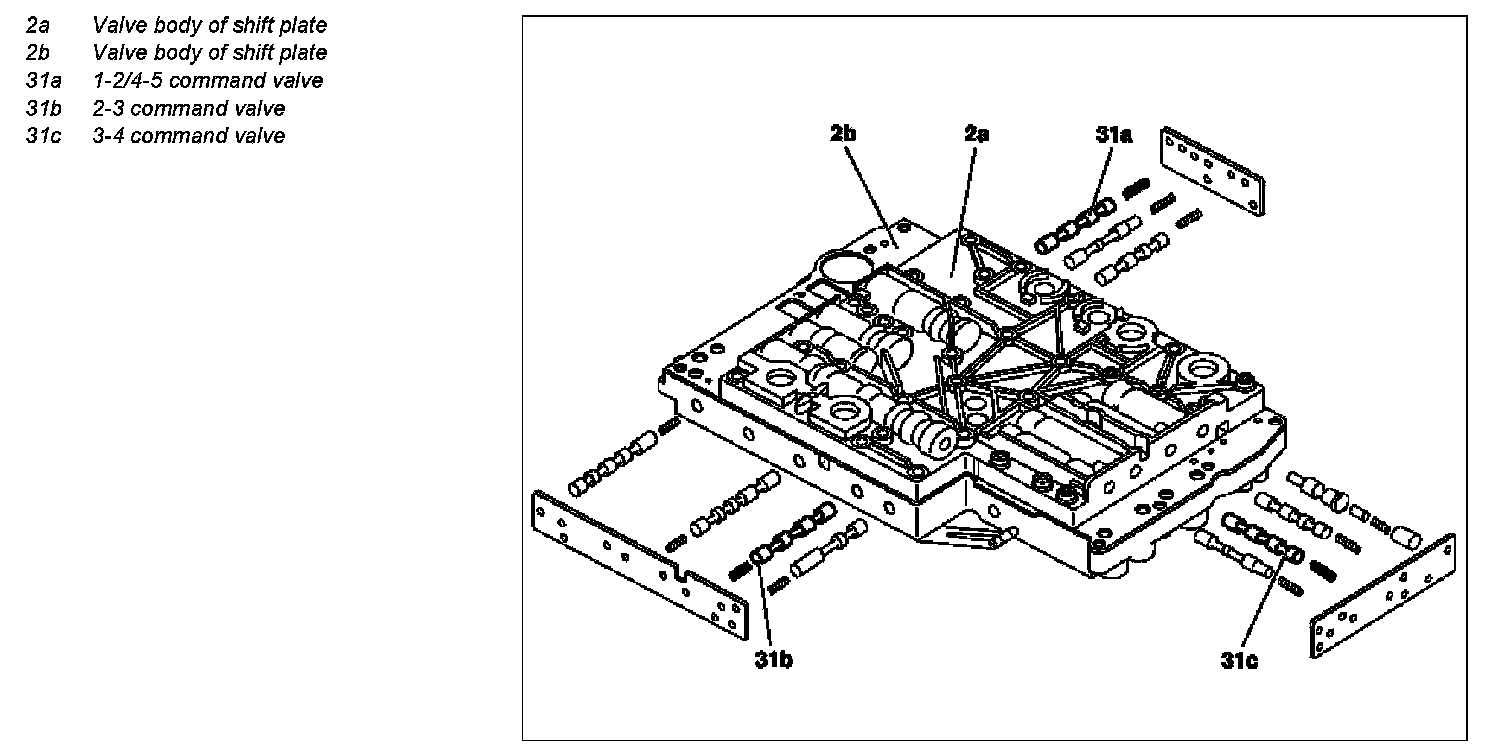 2a Valve body of shift plate
2b Valve body of shift plate
31a 1-2/4-5 command valve
31b 2-3 command valve
31c 3-4 command valve

2b
2a
31a
31b
31c