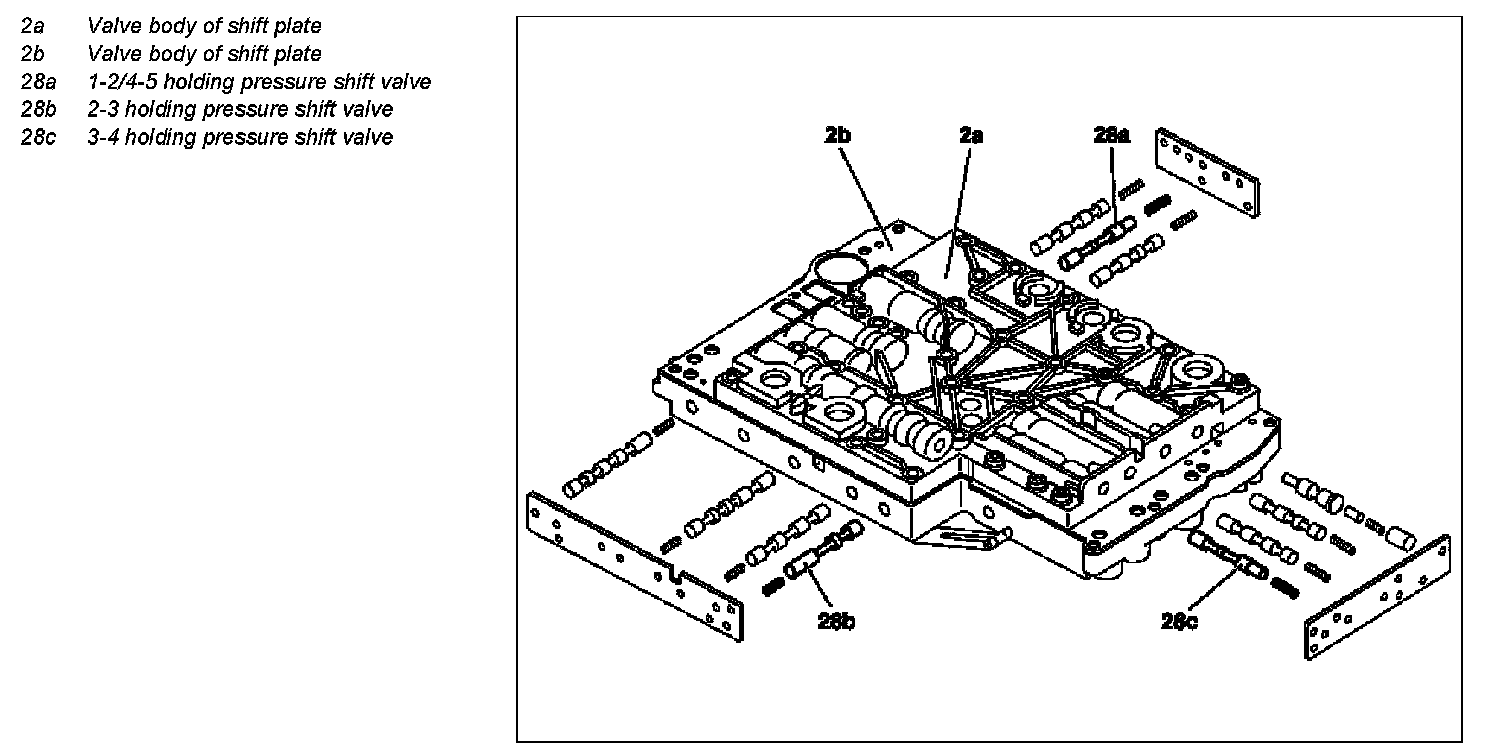 2a Valve body of shift plate
2b Valve body of shift plate
28a 1-2/4-5 holding pressure shift valve
28b 2-3 holding pressure shift valve
28c 3-4 holding pressure shift valve

2b
2a
28a
28b
28c