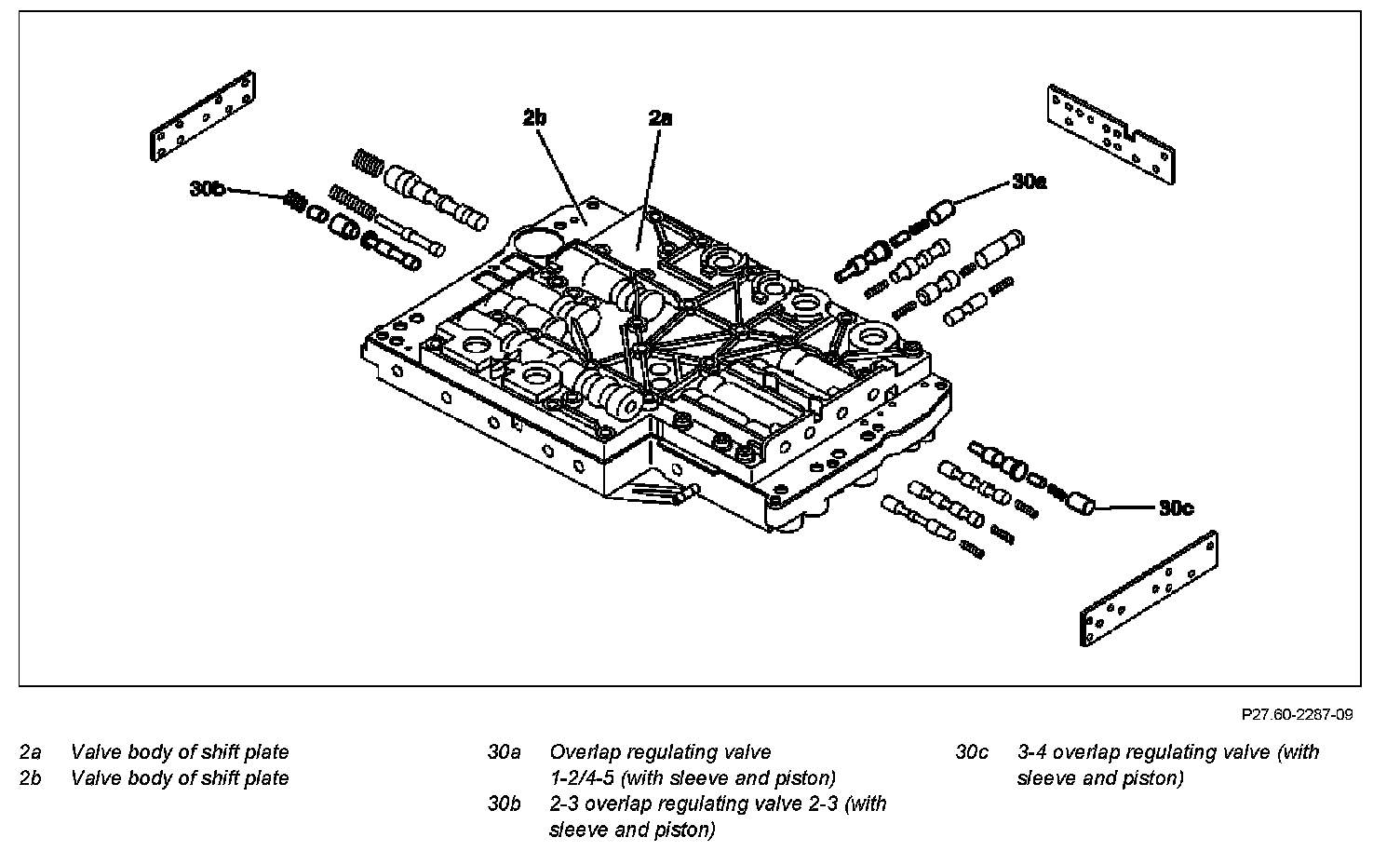 2b

2a

30b

30a

30c

P27.60-2287-09

2a Valve body of shift plate
2b Valve body of shift plate

30a Overlap regulating valve 1-2/4-5 (with sleeve and piston)
30b 2-3 overlap regulating valve 2-3 (with sleeve and piston)

30c 3-4 overlap regulating valve (with sleeve and piston)