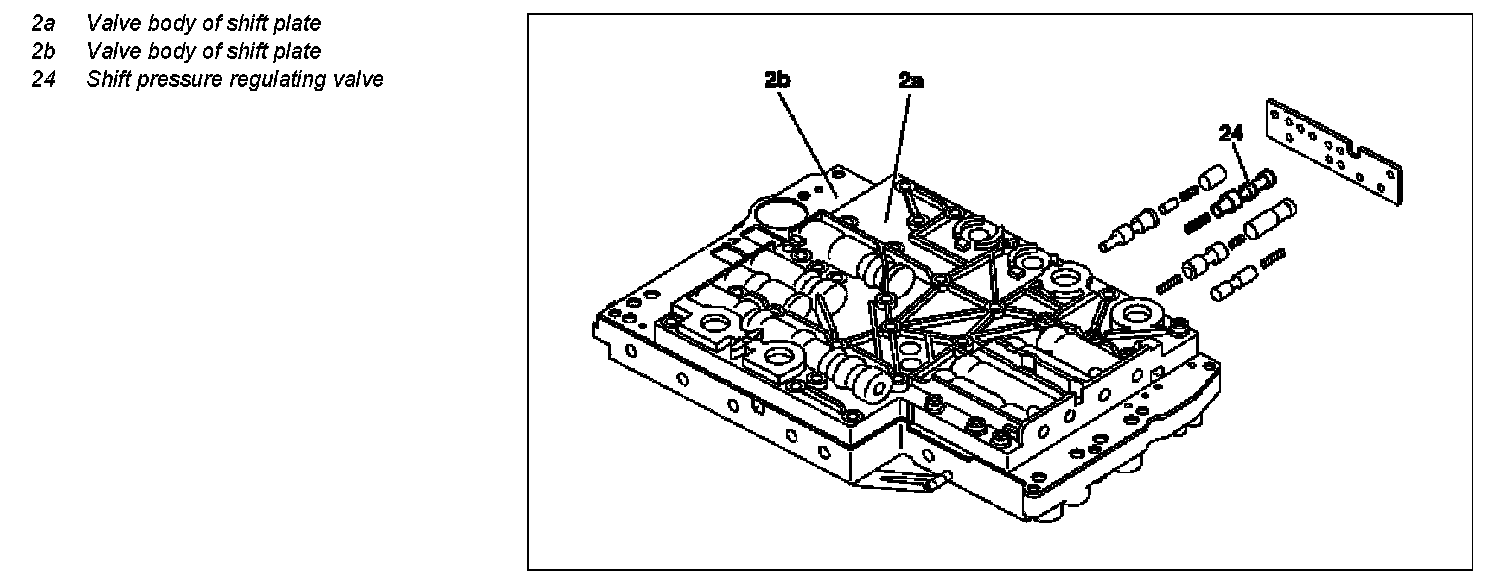 2a Valve body of shift plate
2b Valve body of shift plate
24 Shift pressure regulating valve

2b
2a
24