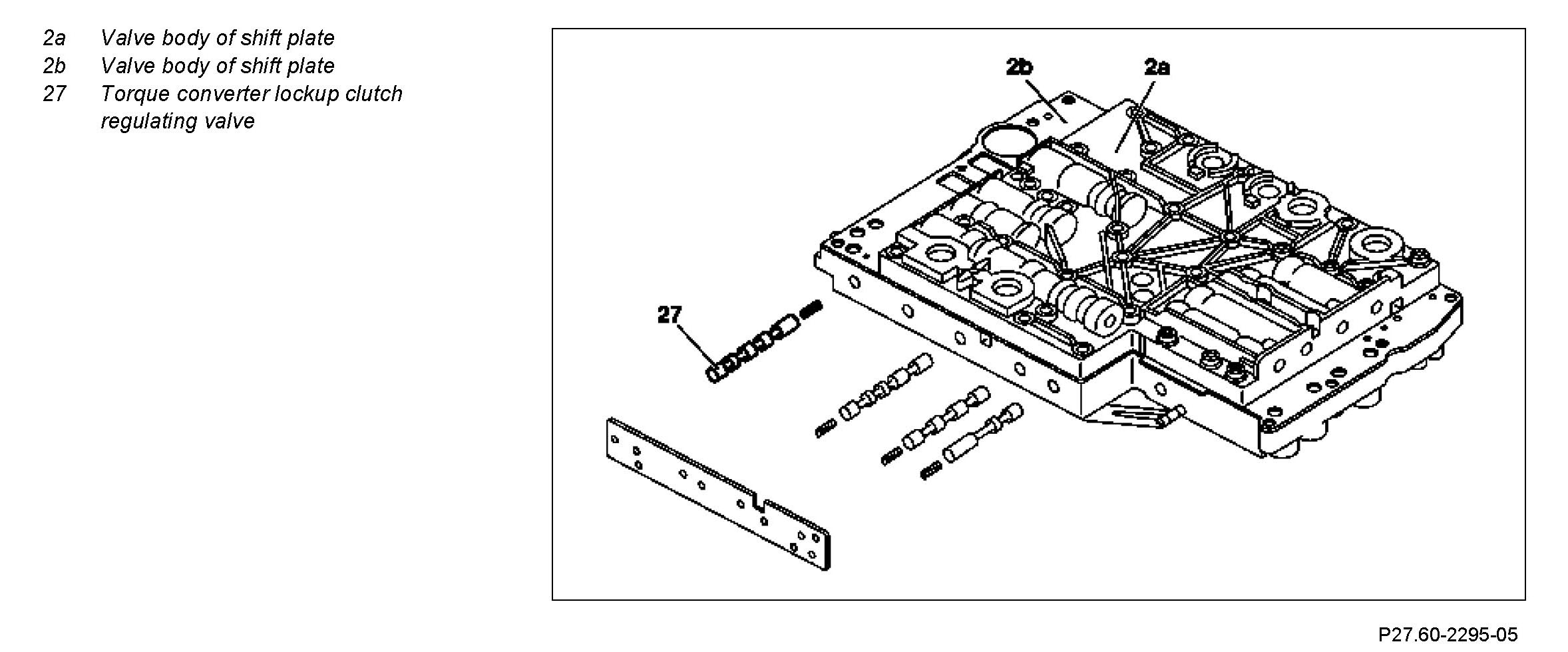 2a Valve body of shift plate
2b Valve body of shift plate
27 Torque converter lockup clutch regulating valve

2b
2a
27

P27.60-2295-05