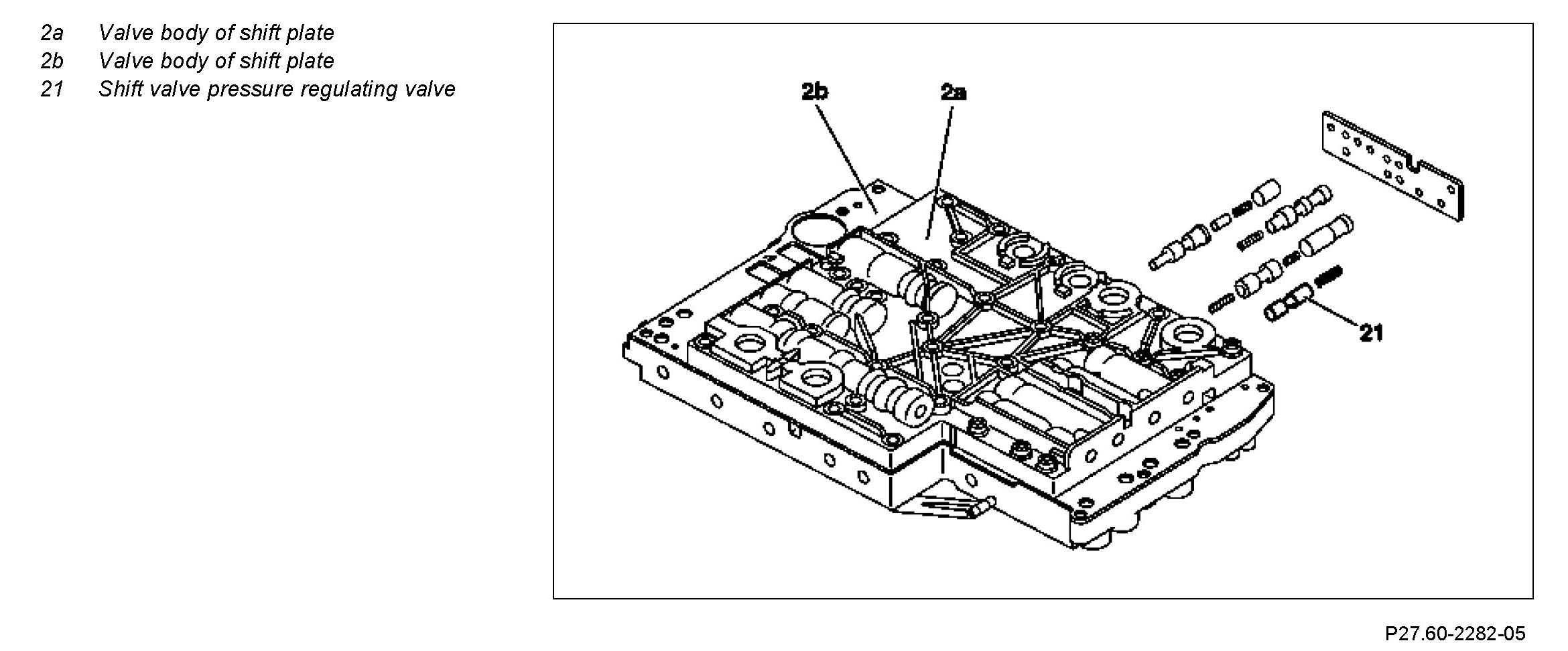 2a Valve body of shift plate
2b Valve body of shift plate
21 Shift valve pressure regulating valve

2b

2a

21

P27.60-2282-05