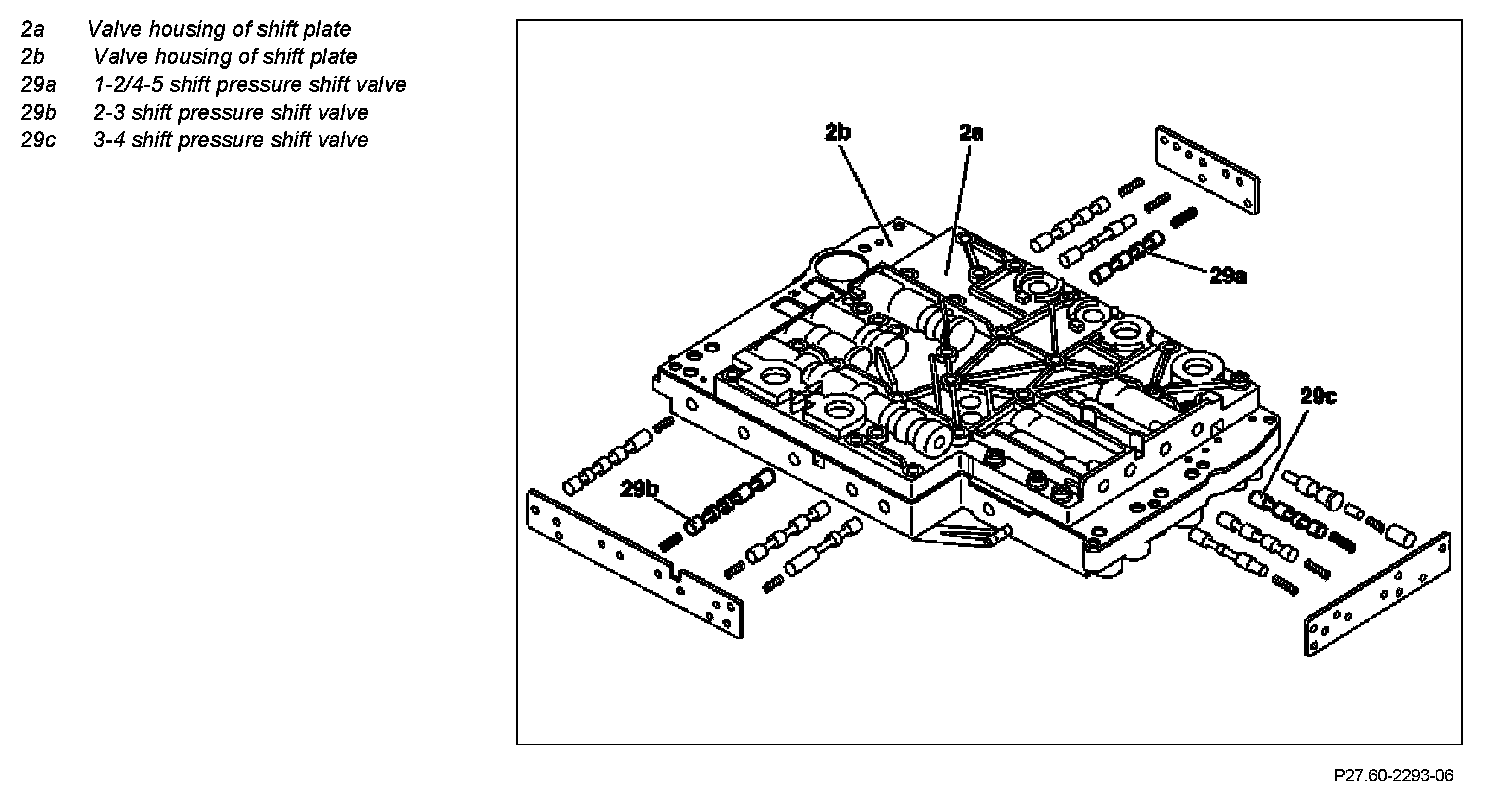 2a Valve housing of shift plate
2b Valve housing of shift plate
29a 1-2/4-5 shift pressure shift valve
29b 2-3 shift pressure shift valve
29c 3-4 shift pressure shift valve

2b
2a
29a
29c
29b

P27.60-2293-06