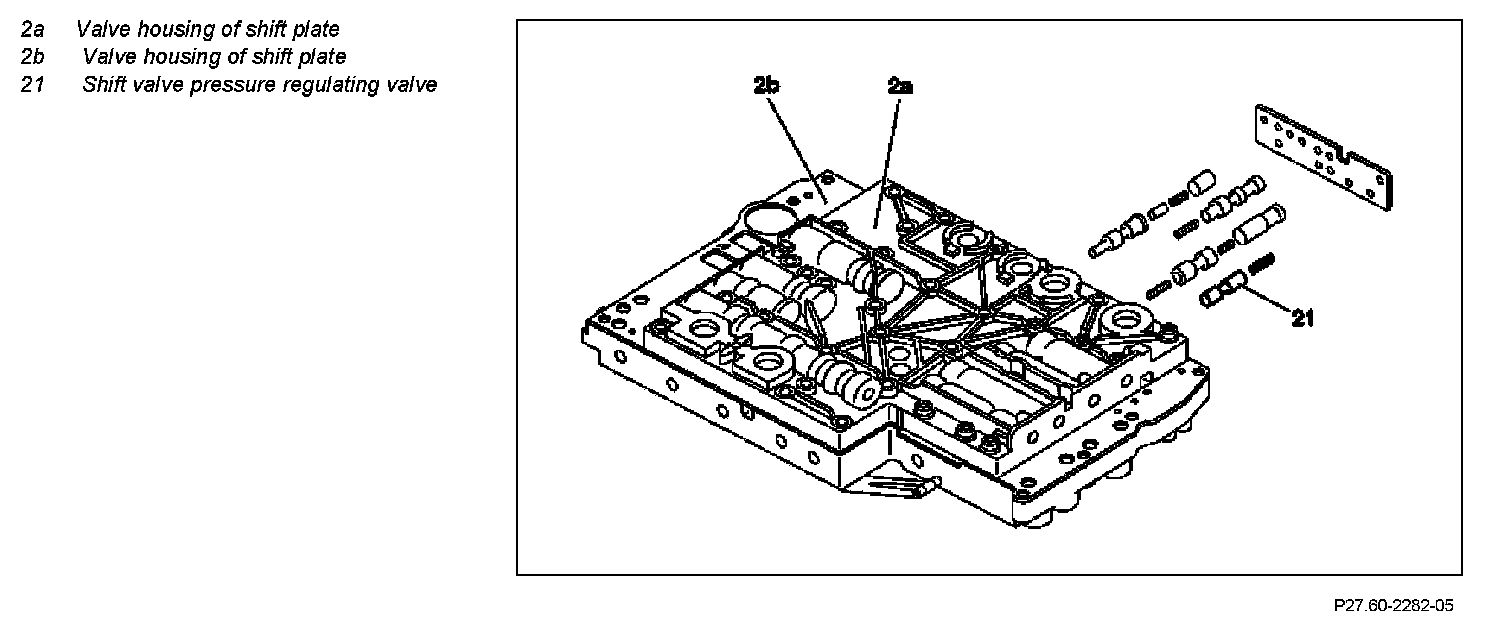 2a Valve housing of shift plate
2b Valve housing of shift plate
21 Shift valve pressure regulating valve

2b
2a
21

P27.60-2282-05