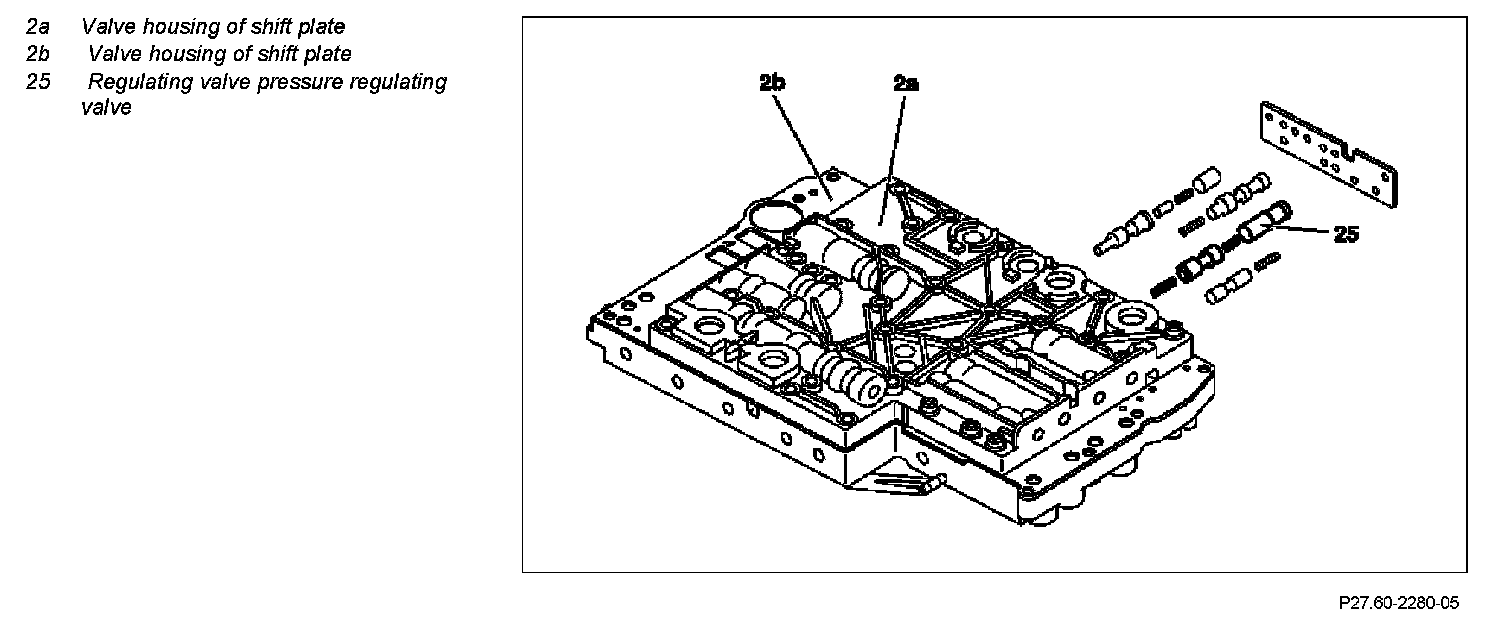 2a Valve housing of shift plate
2b Valve housing of shift plate
25 Regulating valve pressure regulating valve

2b
2a
25

P27.60-2280-05