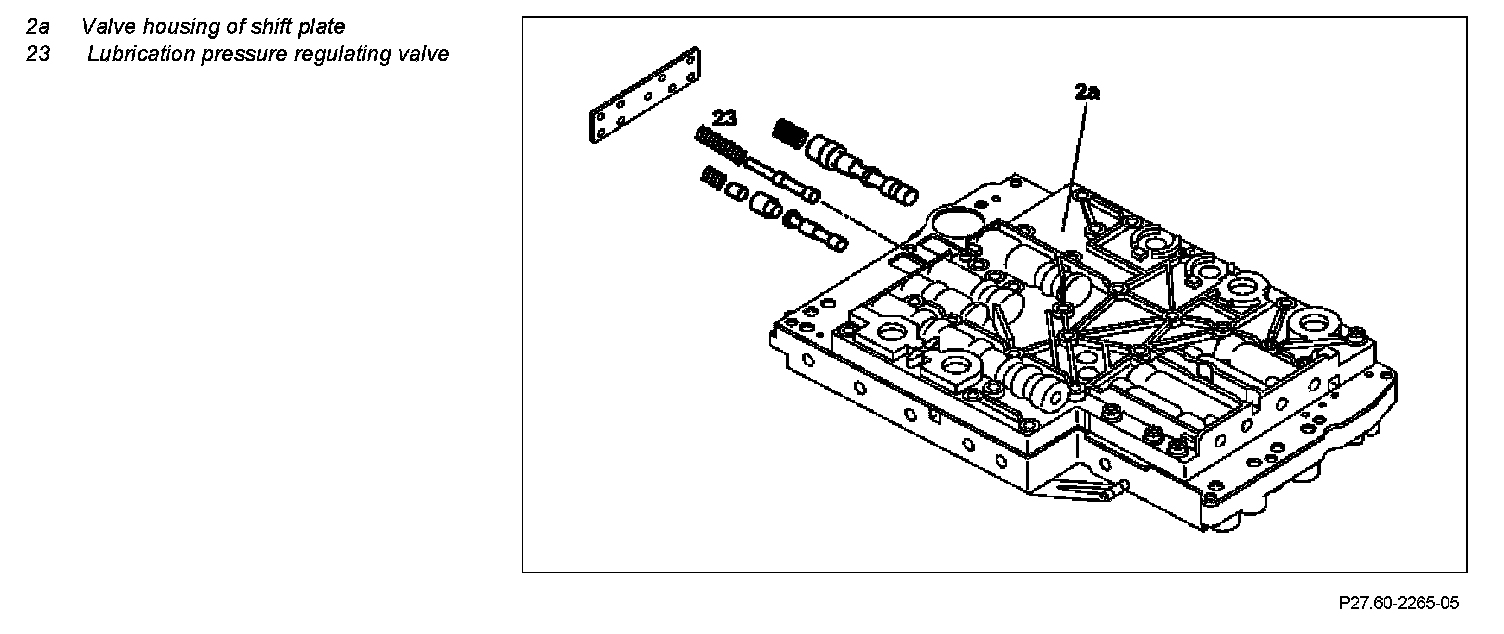 2a Valve housing of shift plate
23 Lubrication pressure regulating valve

23

2a

P27.60-2265-05