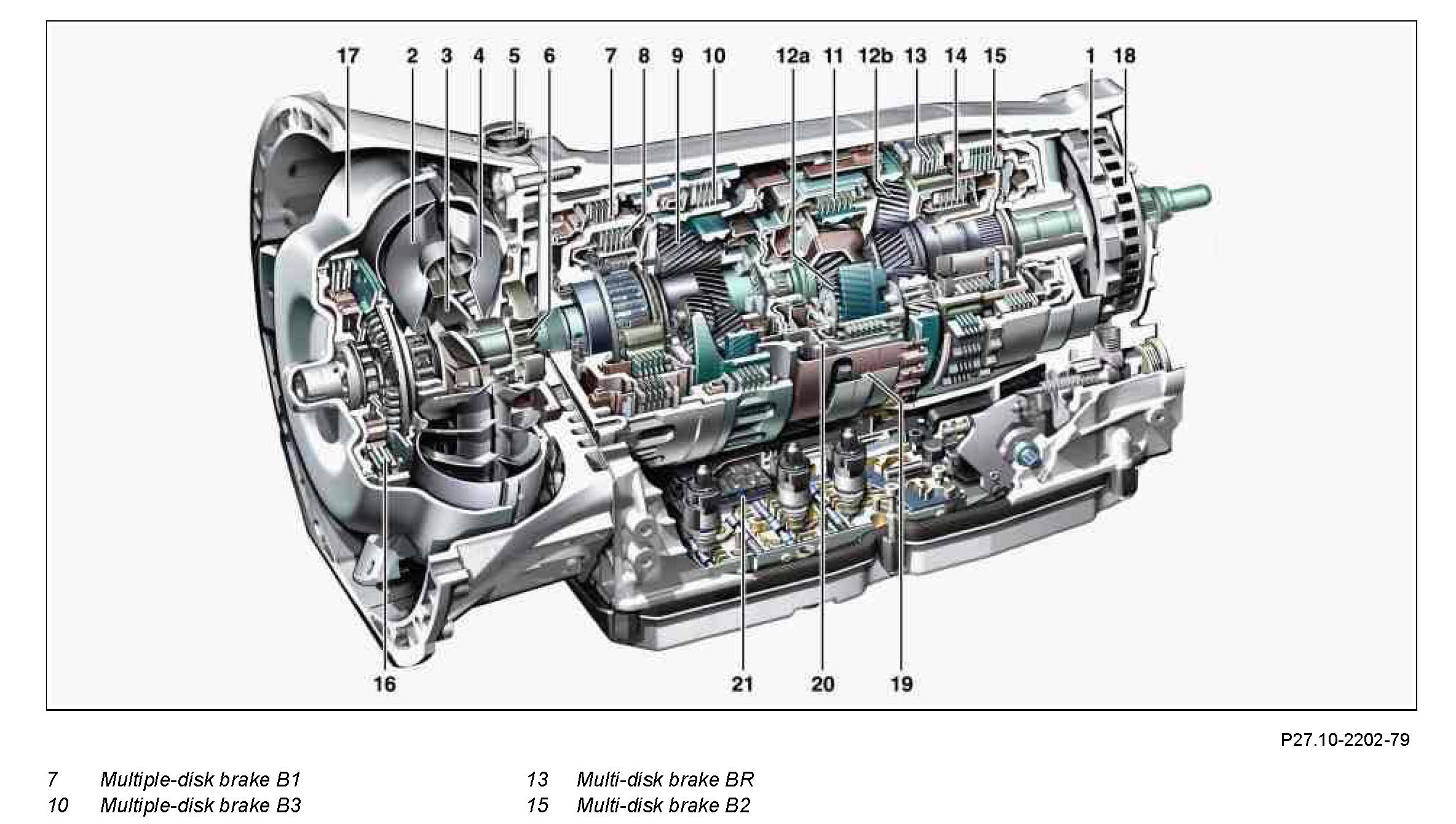 17 2 3 4 5 6 7 8 9 10 12a 11 12b 13 14 15 1 18

16 21 20 19

P27.10-2202-79

7 Multiple-disk brake B1

10 Multiple-disk brake B3

13 Multi-disk brake BR

15 Multi-disk brake B2