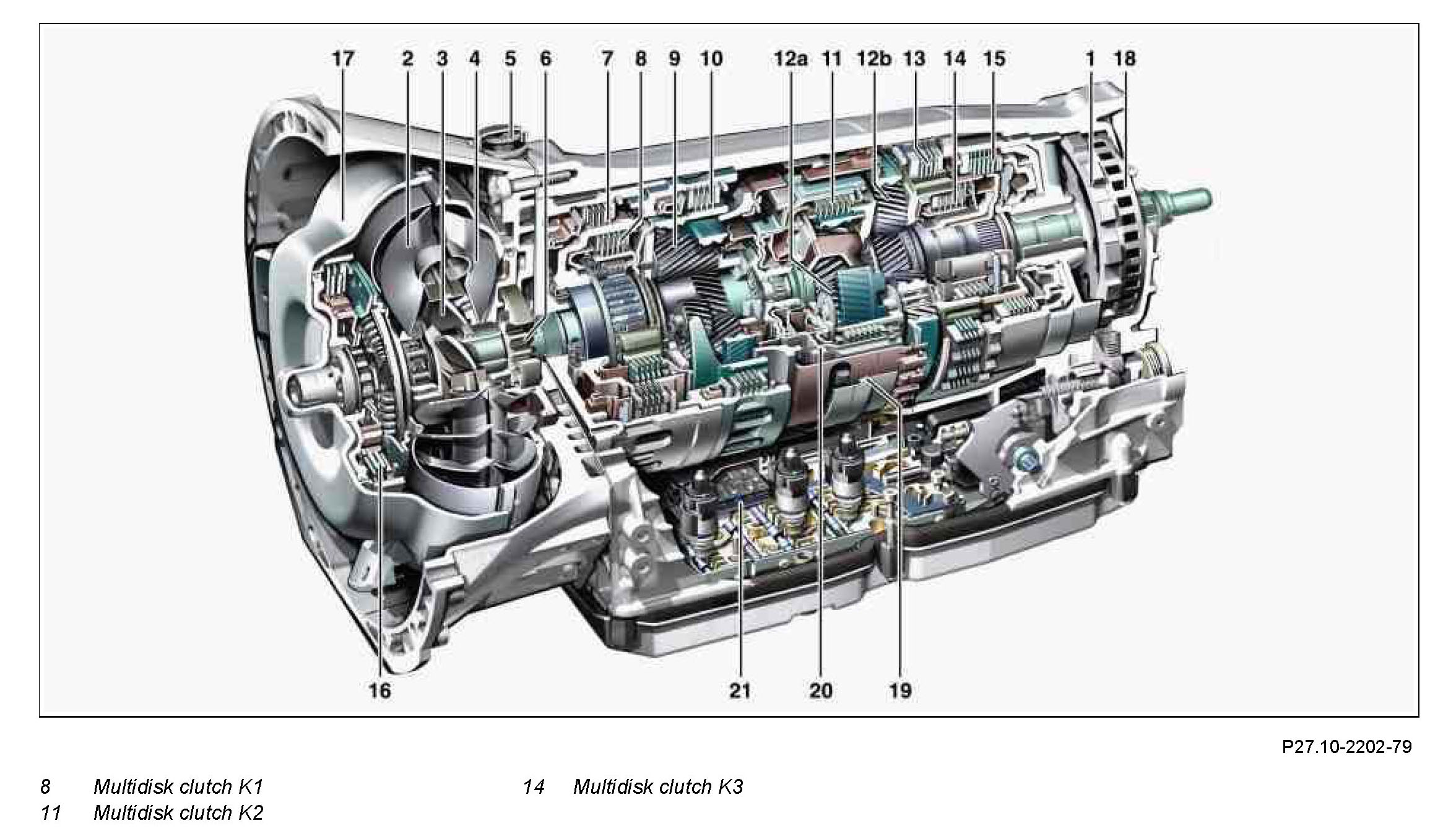 17 2 3 4 5 6 7 8 9 10 12a 11 12b 13 14 15 1 18

16 21 20 19

P27.10-2202-79

8 Multidisk clutch K1
11 Multidisk clutch K2

14 Multidisk clutch K3