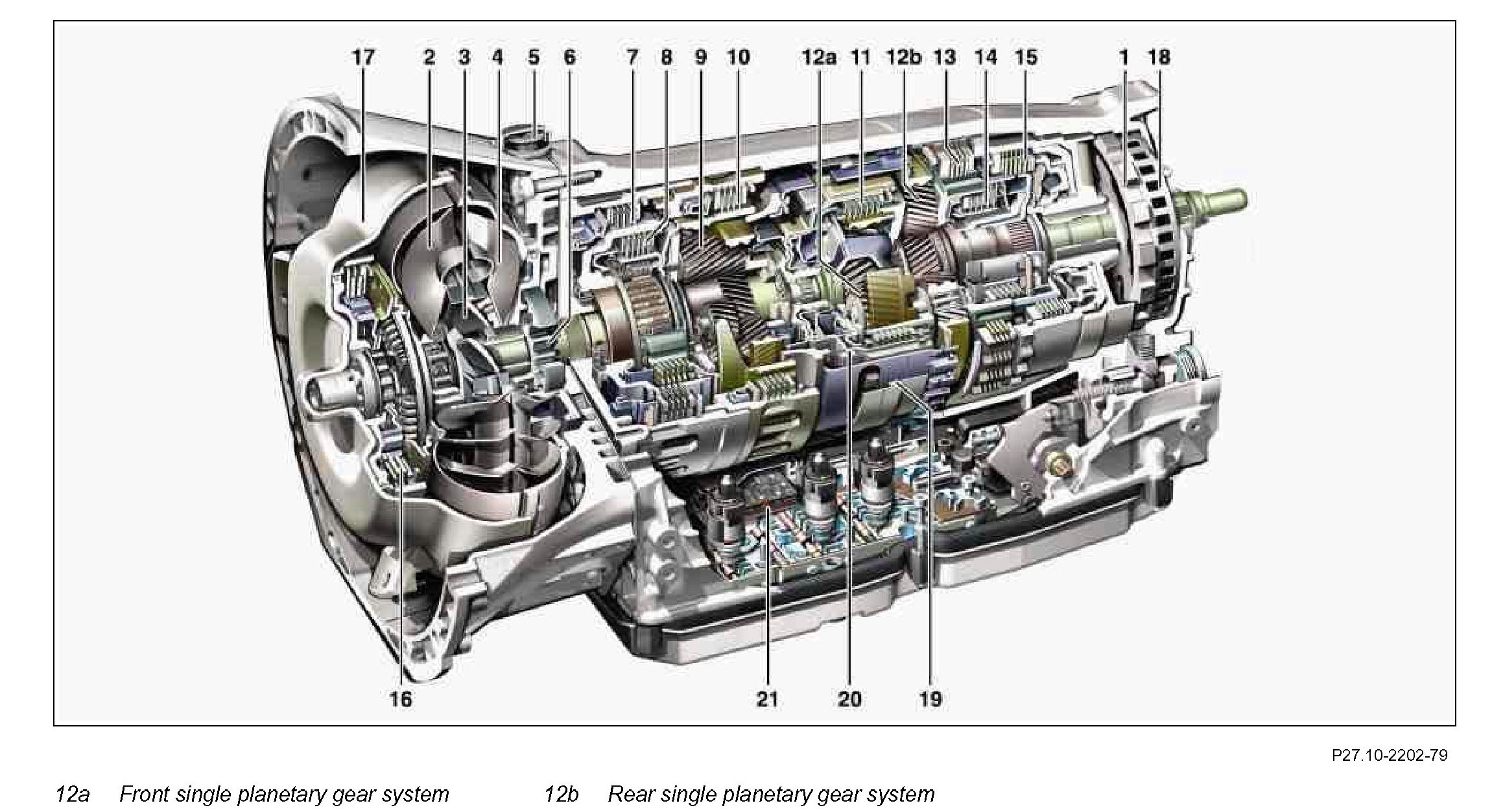 17 2 3 4 5 6 7 8 9 10 12a 11 12b 13 14 15 1 18

16 21 20 19

P27.10-2202-79

12a Front single planetary gear system

12b Rear single planetary gear system