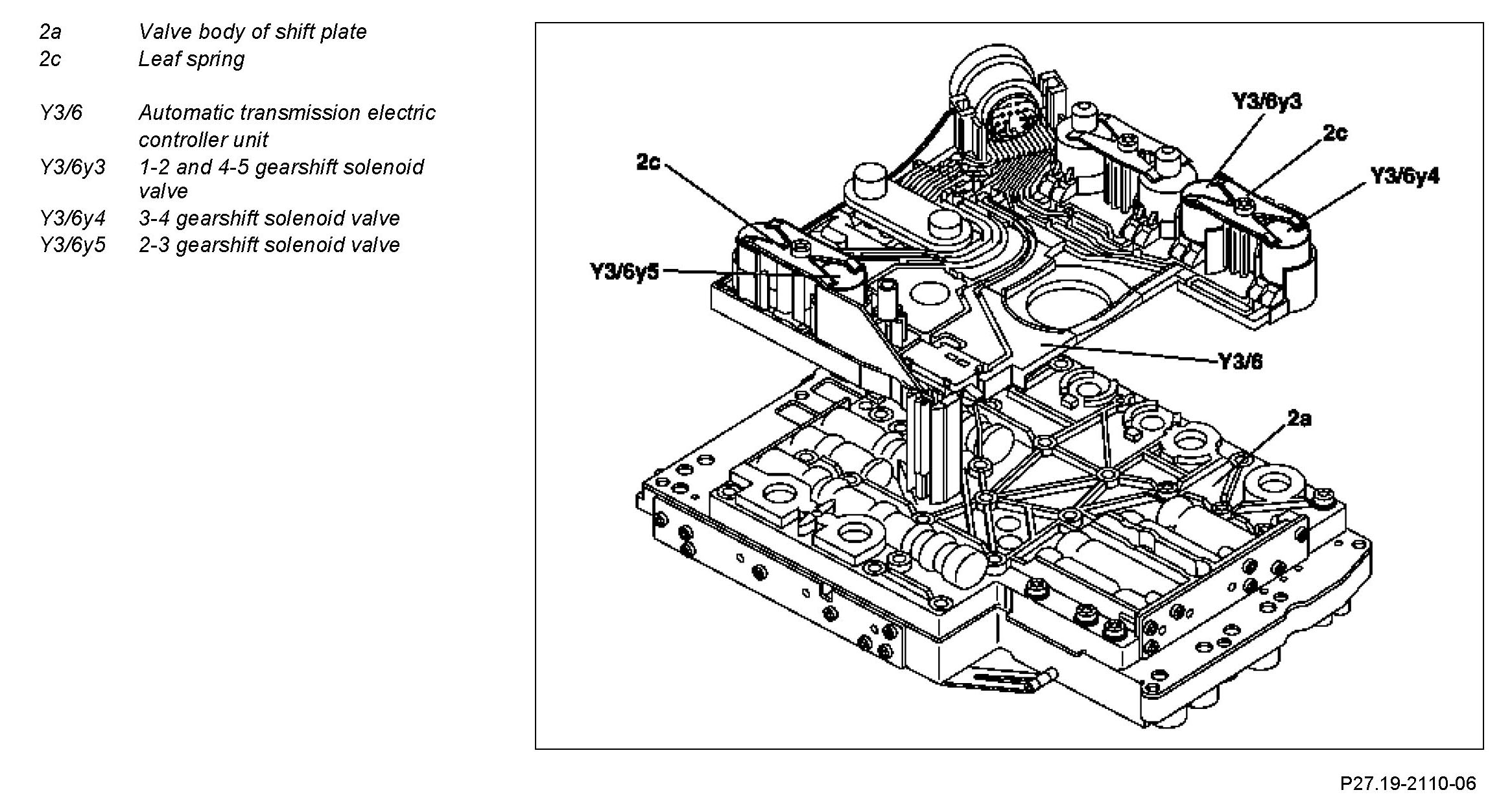 2a Valve body of shift plate
2c Leaf spring

Y3/6 Automatic transmission electric controller unit
Y3/6y3 1-2 and 4-5 gearshift solenoid valve
Y3/6y4 3-4 gearshift solenoid valve
Y3/6y5 2-3 gearshift solenoid valve

Y3/6y3
2c
Y3/6y4
2c
Y3/6y5
Y3/6
2a

P27.19-2110-06