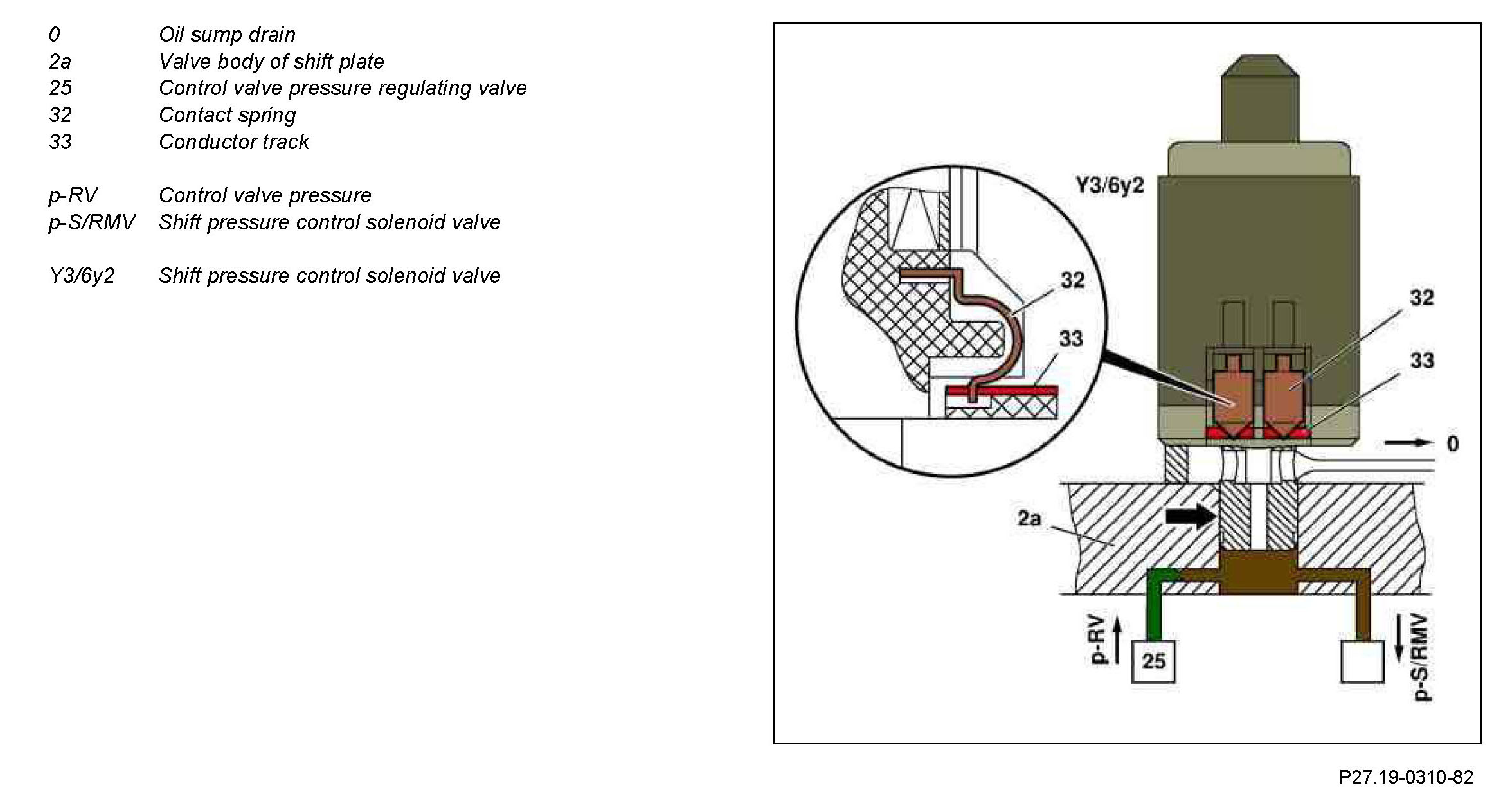 | | |
|---|---|
| 0 | Oil sump drain |
| 2a | Valve body of shift plate |
| 25 | Control valve pressure regulating valve |
| 32 | Contact spring |
| 33 | Conductor track |
| p-RV | Control valve pressure |
| p-S/RMV | Shift pressure control solenoid valve |
| Y3/6y2 | Shift pressure control solenoid valve |

Y3/6y2

32

33

32

33

0

2a

p-RV

25

p-S/RMV

P27.19-0310-82