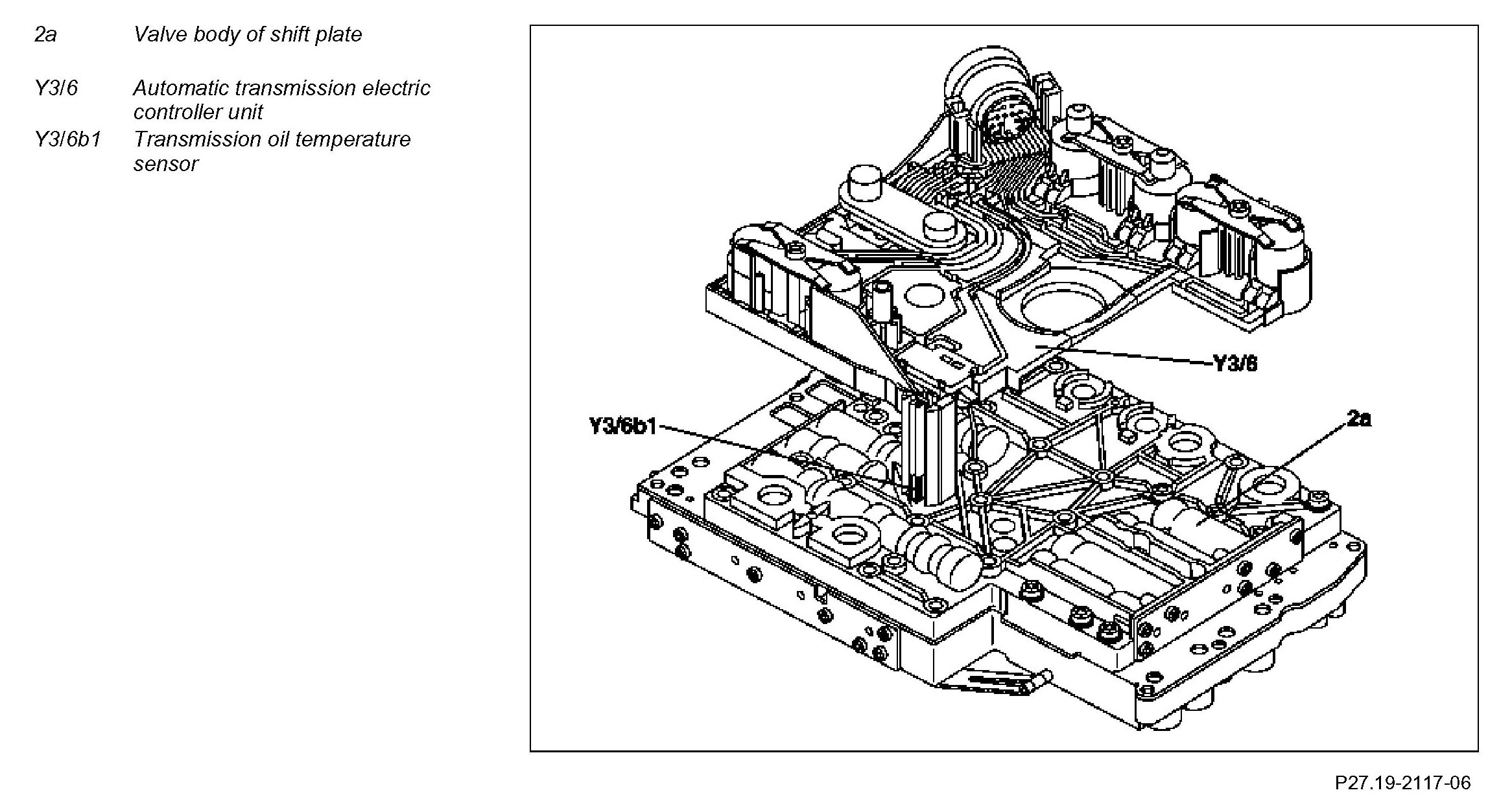 2a Valve body of shift plate

Y3/6 Automatic transmission electric controller unit

Y3/6b1 Transmission oil temperature sensor

Y3/6

Y3/6b1

2a

P27.19-2117-06