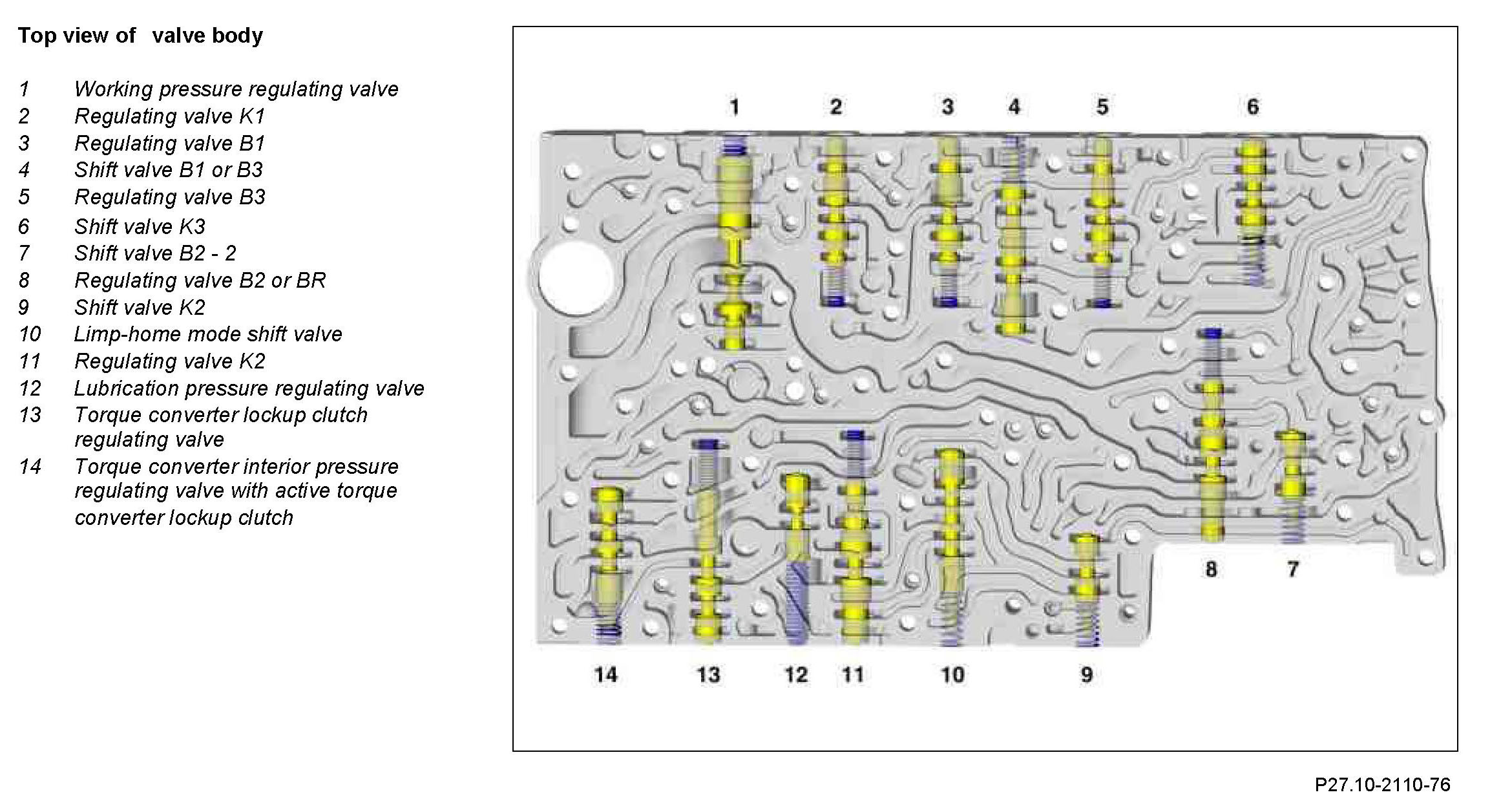 Top view of valve body

1 Working pressure regulating valve
2 Regulating valve K1
3 Regulating valve B1
4 Shift valve B1 or B3
5 Regulating valve B3
6 Shift valve K3
7 Shift valve B2 - 2
8 Regulating valve B2 or BR
9 Shift valve K2
10 Limp-home mode shift valve
11 Regulating valve K2
12 Lubrication pressure regulating valve
13 Torque converter lockup clutch regulating valve
14 Torque converter interior pressure regulating valve with active torque converter lockup clutch

1 2 3 4 5 6

8 7

14 13 12 11 10 9

P27.10-2110-76