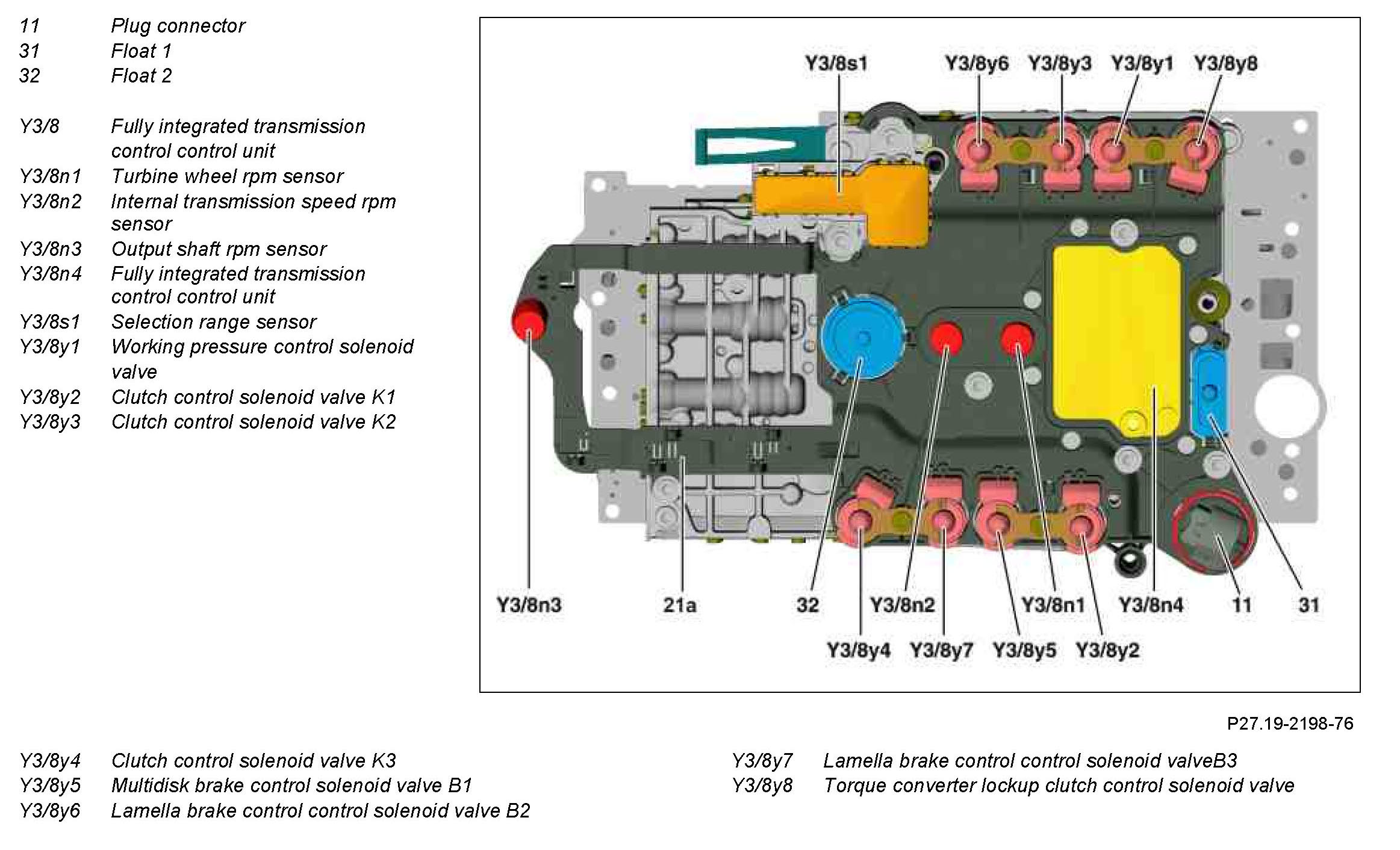 11 Plug connector
31 Float 1
32 Float 2

Y3/8 Fully integrated transmission control control unit
Y3/8n1 Turbine wheel rpm sensor
Y3/8n2 Internal transmission speed rpm sensor
Y3/8n3 Output shaft rpm sensor
Y3/8n4 Fully integrated transmission control control unit
Y3/8s1 Selection range sensor
Y3/8y1 Working pressure control solenoid valve
Y3/8y2 Clutch control solenoid valve K1
Y3/8y3 Clutch control solenoid valve K2

Y3/8s1
Y3/8y6
Y3/8y3
Y3/8y1
Y3/8y8
Y3/8n3
21a
32
Y3/8n2
Y3/8n1
Y3/8n4
11
31
Y3/8y4
Y3/8y7
Y3/8y5
Y3/8y2

P27.19-2198-76

Y3/8y4 Clutch control solenoid valve K3
Y3/8y5 Multidisk brake control solenoid valve B1
Y3/8y6 Lamella brake control control solenoid valve B2

Y3/8y7 Lamella brake control control solenoid valveB3
Y3/8y8 Torque converter lockup clutch control solenoid valve