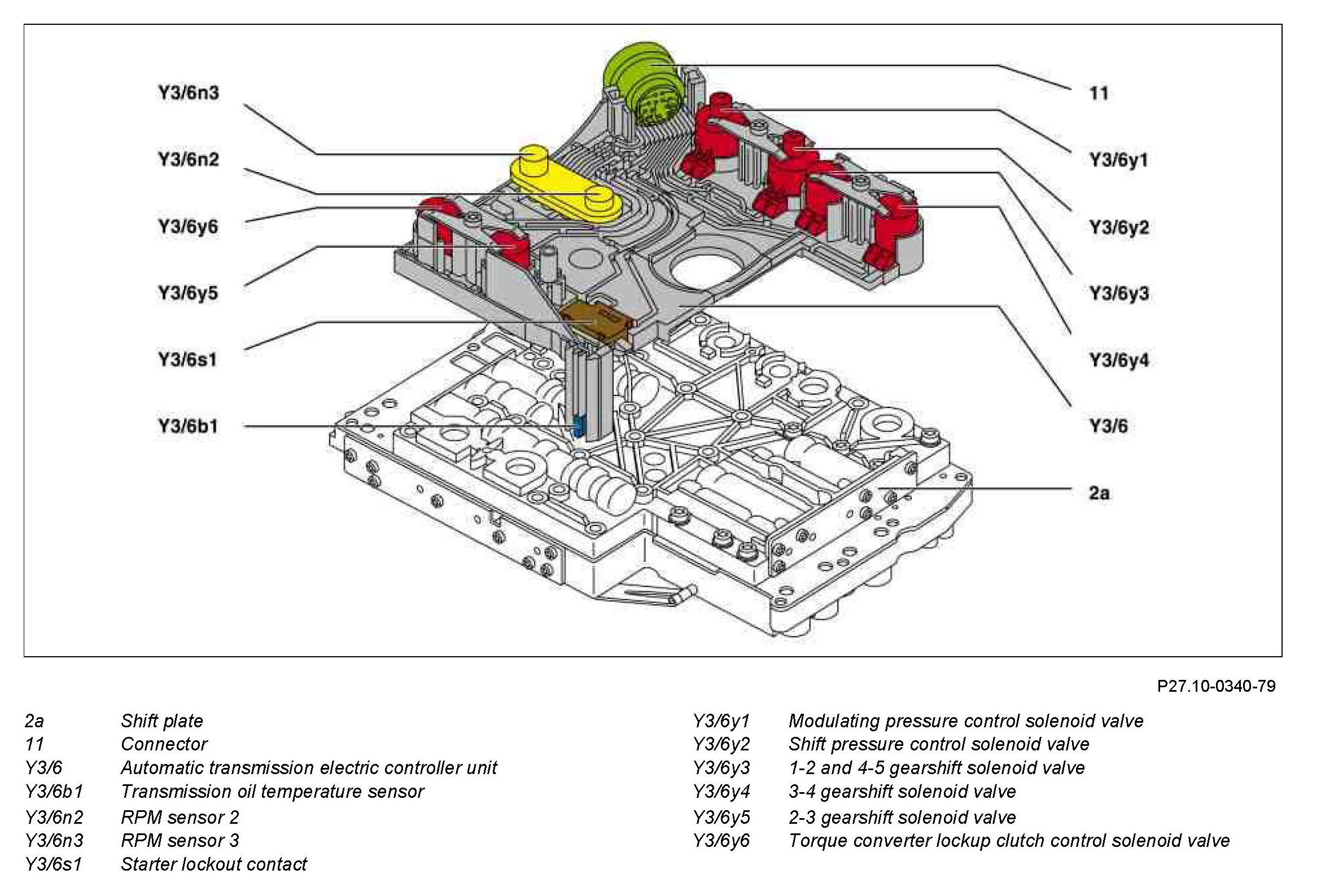 Y3/6n3
Y3/6n2
Y3/6y6
Y3/6y5
Y3/6s1
Y3/6b1

11
Y3/6y1
Y3/6y2
Y3/6y3
Y3/6y4
Y3/6
2a

P27.10-0340-79

| | |
|---|---|
| 2a | Shift plate |
| 11 | Connector |
| Y3/6 | Automatic transmission electric controller unit |
| Y3/6b1 | Transmission oil temperature sensor |
| Y3/6n2 | RPM sensor 2 |
| Y3/6n3 | RPM sensor 3 |
| Y3/6s1 | Starter lockout contact |

| | |
|---|---|
| Y3/6y1 | Modulating pressure control solenoid valve |
| Y3/6y2 | Shift pressure control solenoid valve |
| Y3/6y3 | 1-2 and 4-5 gearshift solenoid valve |
| Y3/6y4 | 3-4 gearshift solenoid valve |
| Y3/6y5 | 2-3 gearshift solenoid valve |
| Y3/6y6 | Torque converter lockup clutch control solenoid valve |