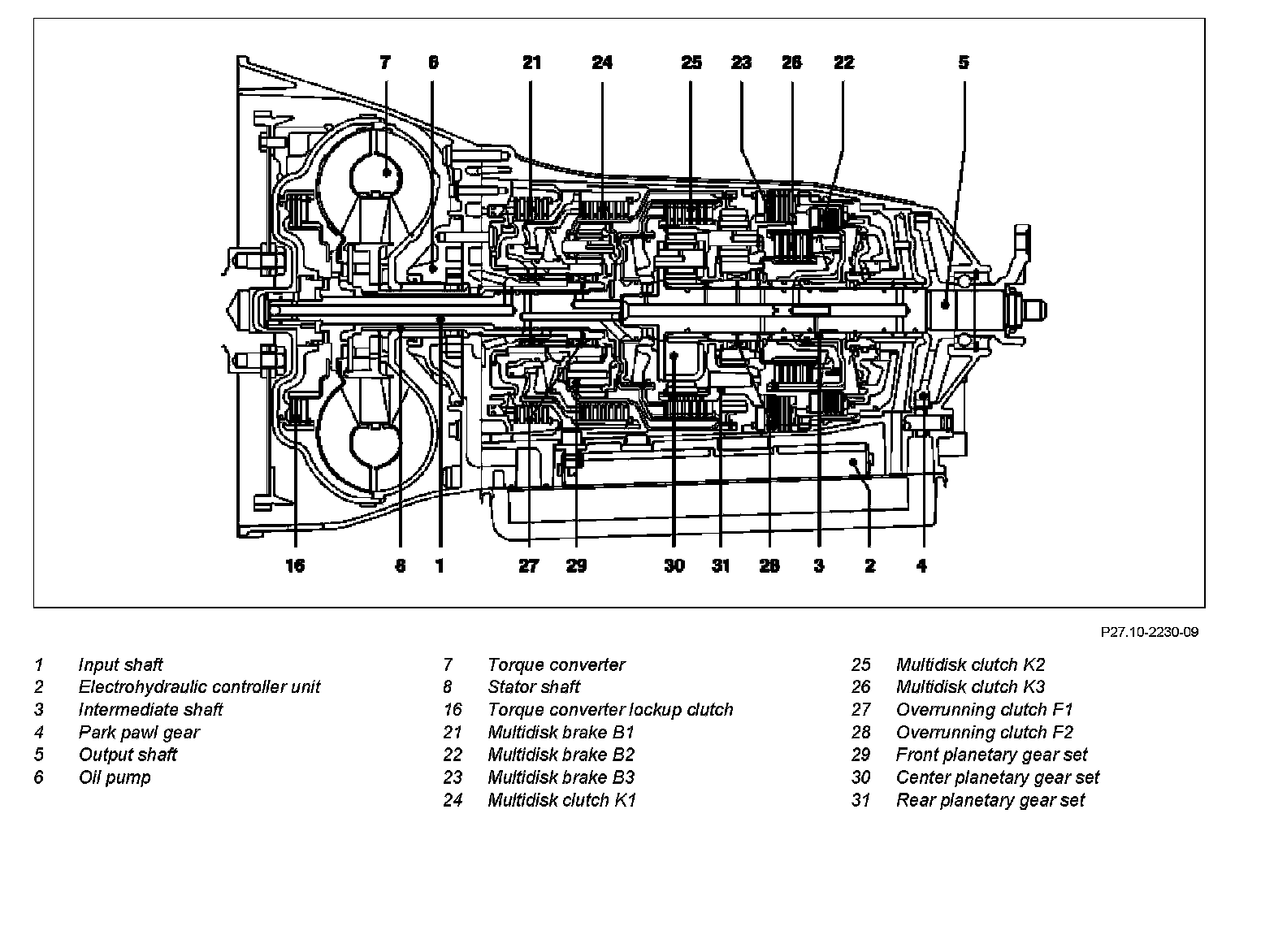 7 6 21 24 25 23 26 22 5

16 8 1 27 29 30 31 28 3 2 4

P27.10-2230-09

1 Input shaft
2 Electrohydraulic controller unit
3 Intermediate shaft
4 Park pawl gear
5 Output shaft
6 Oil pump

7 Torque converter
8 Stator shaft
16 Torque converter lockup clutch
21 Multidisk brake B1
22 Multidisk brake B2
23 Multidisk brake B3
24 Multidisk clutch K1

25 Multidisk clutch K2
26 Multidisk clutch K3
27 Overrunning clutch F1
28 Overrunning clutch F2
29 Front planetary gear set
30 Center planetary gear set
31 Rear planetary gear set