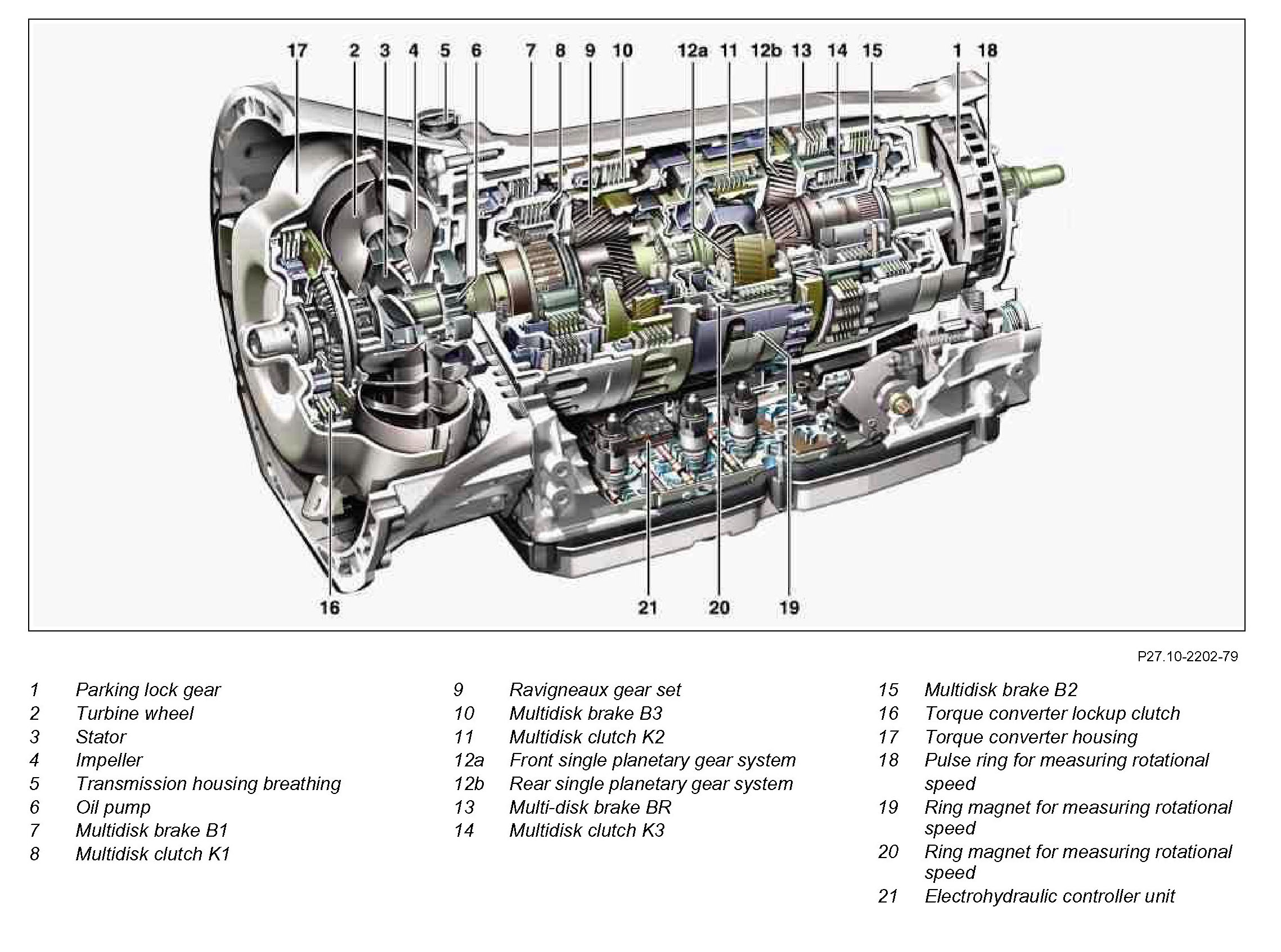 17 2 3 4 5 6 7 8 9 10 12a 11 12b 13 14 15 1 18

16 21 20 19

P27.10-2202-79

1 Parking lock gear
2 Turbine wheel
3 Stator
4 Impeller
5 Transmission housing breathing
6 Oil pump
7 Multidisk brake B1
8 Multidisk clutch K1

9 Ravigneaux gear set
10 Multidisk brake B3
11 Multidisk clutch K2
12a Front single planetary gear system
12b Rear single planetary gear system
13 Multi-disk brake BR
14 Multidisk clutch K3

15 Multidisk brake B2
16 Torque converter lockup clutch
17 Torque converter housing
18 Pulse ring for measuring rotational speed
19 Ring magnet for measuring rotational speed
20 Ring magnet for measuring rotational speed
21 Electrohydraulic controller unit