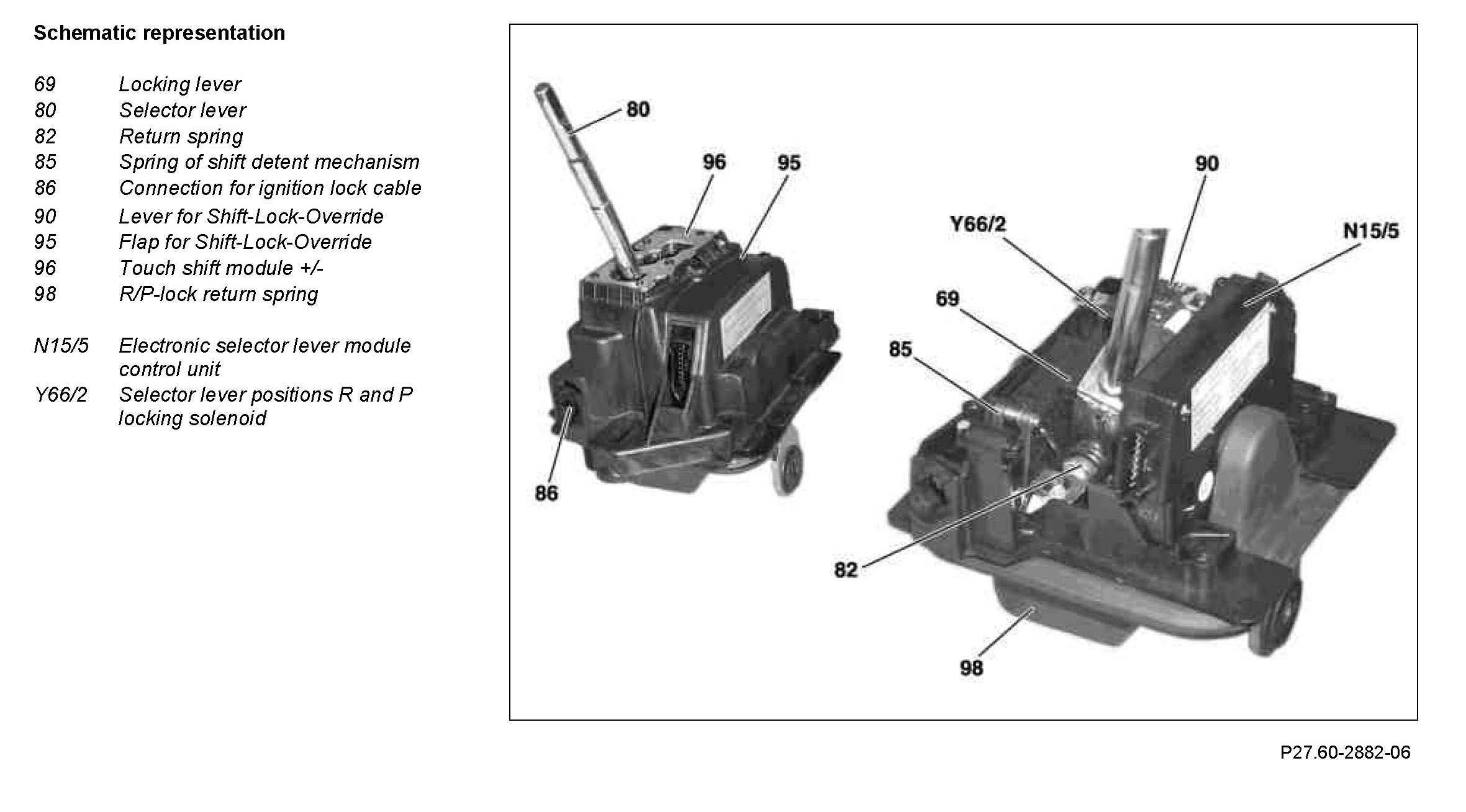 Schematic representation

69 Locking lever
80 Selector lever
82 Return spring
85 Spring of shift detent mechanism
86 Connection for ignition lock cable
90 Lever for Shift-Lock-Override
95 Flap for Shift-Lock-Override
96 Touch shift module +/-
98 R/P-lock return spring

N15/5 Electronic selector lever module control unit
Y66/2 Selector lever positions R and P locking solenoid

80
96
95
86
90
Y66/2
N15/5
69
85
82
98

P27.60-2882-06