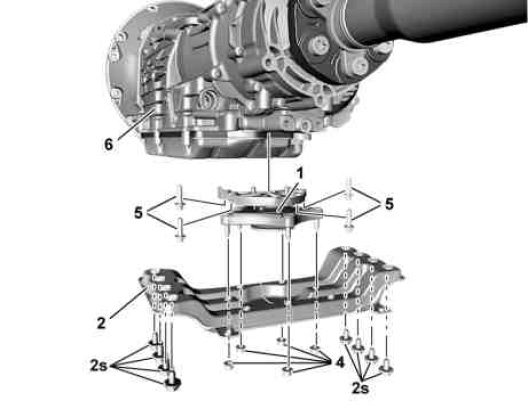 6
1
5
5
2
2s
4
2s