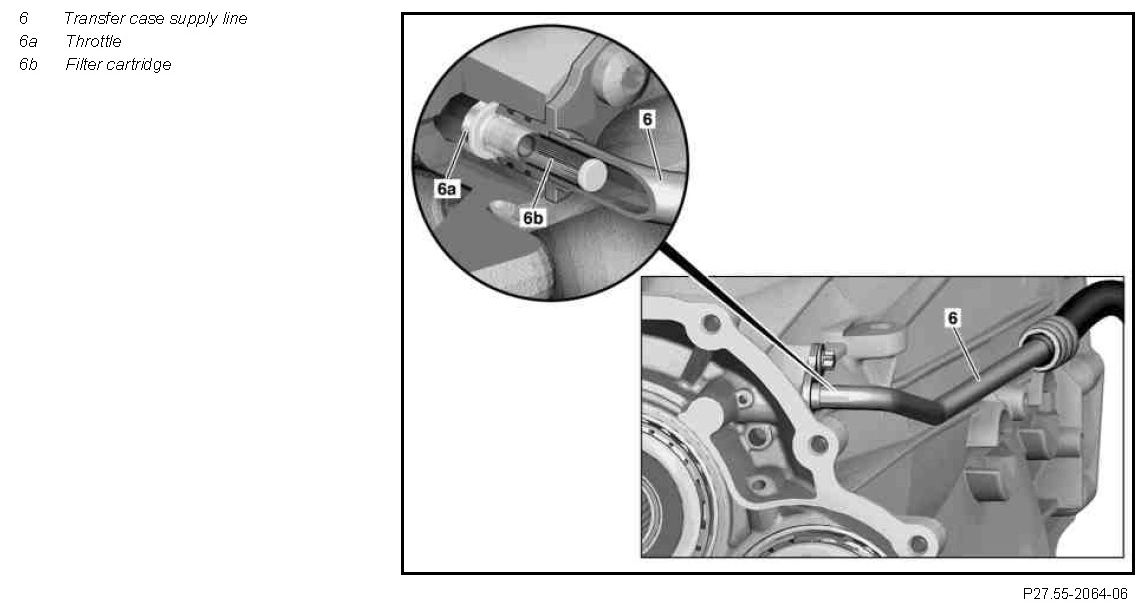 6 Transfer case supply line
6a Throttle
6b Filter cartridge

6
6a
6b
6

P27.55-2064-06