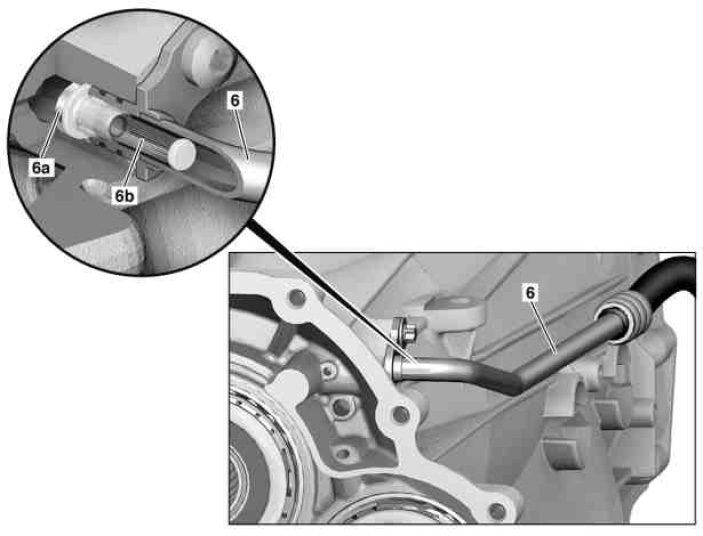 6
6a
6b
6