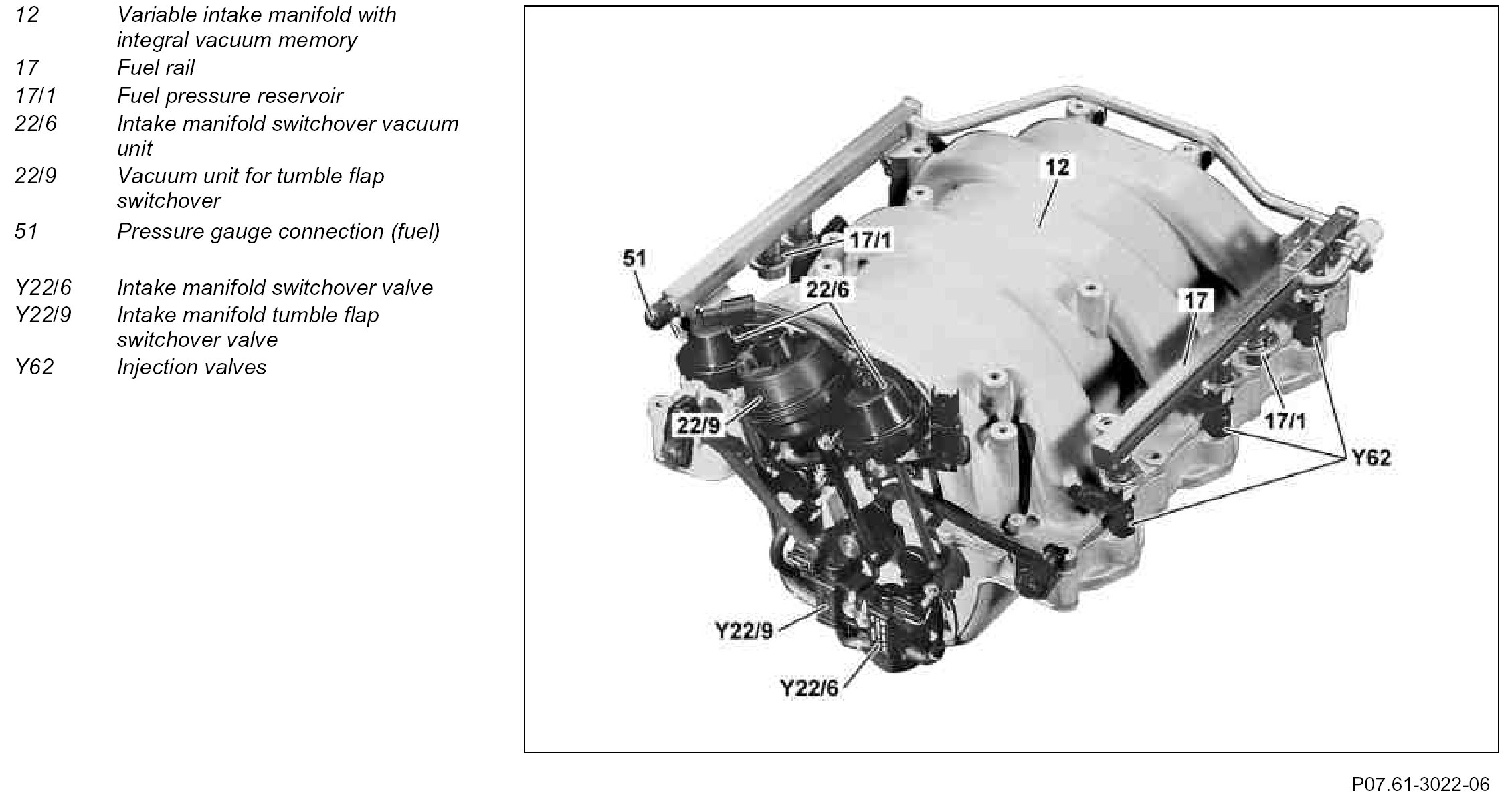 12 Variable intake manifold with integral vacuum memory
17 Fuel rail
17/1 Fuel pressure reservoir
22/6 Intake manifold switchover vacuum unit
22/9 Vacuum unit for tumble flap switchover
51 Pressure gauge connection (fuel)

Y22/6 Intake manifold switchover valve
Y22/9 Intake manifold tumble flap switchover valve
Y62 Injection valves

12
17/1
51
22/6
17
22/9
17/1
Y62
Y22/9
Y22/6

P07.61-3022-06