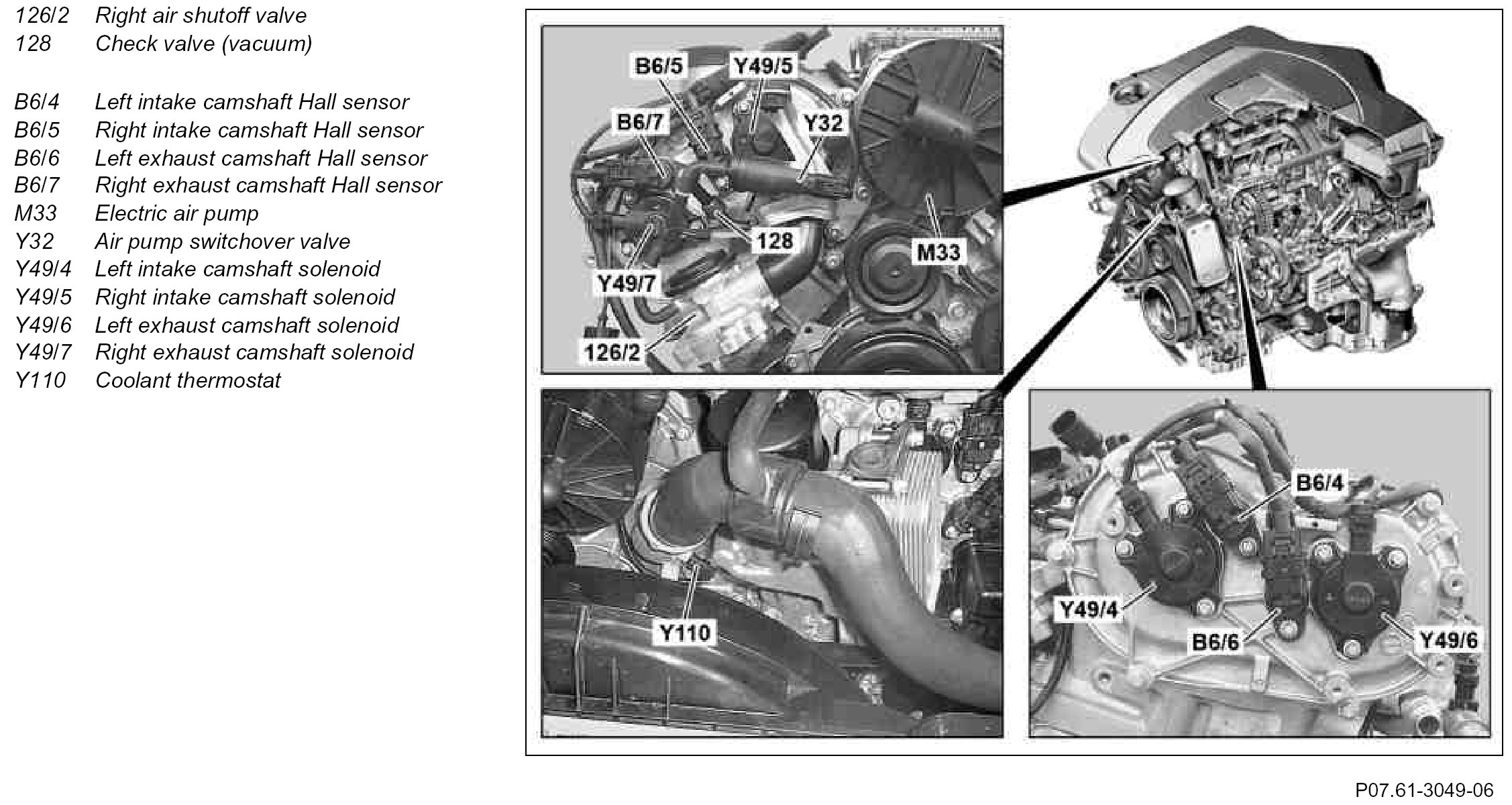 126/2 Right air shutoff valve
128 Check valve (vacuum)

B6/4 Left intake camshaft Hall sensor
B6/5 Right intake camshaft Hall sensor
B6/6 Left exhaust camshaft Hall sensor
B6/7 Right exhaust camshaft Hall sensor
M33 Electric air pump
Y32 Air pump switchover valve
Y49/4 Left intake camshaft solenoid
Y49/5 Right intake camshaft solenoid
Y49/6 Left exhaust camshaft solenoid
Y49/7 Right exhaust camshaft solenoid
Y110 Coolant thermostat

B6/5
Y49/5
B6/7
Y32
128
M33
Y49/7
126/2

Y110

B6/4
Y49/4
B6/6
Y49/6

P07.61-3049-06