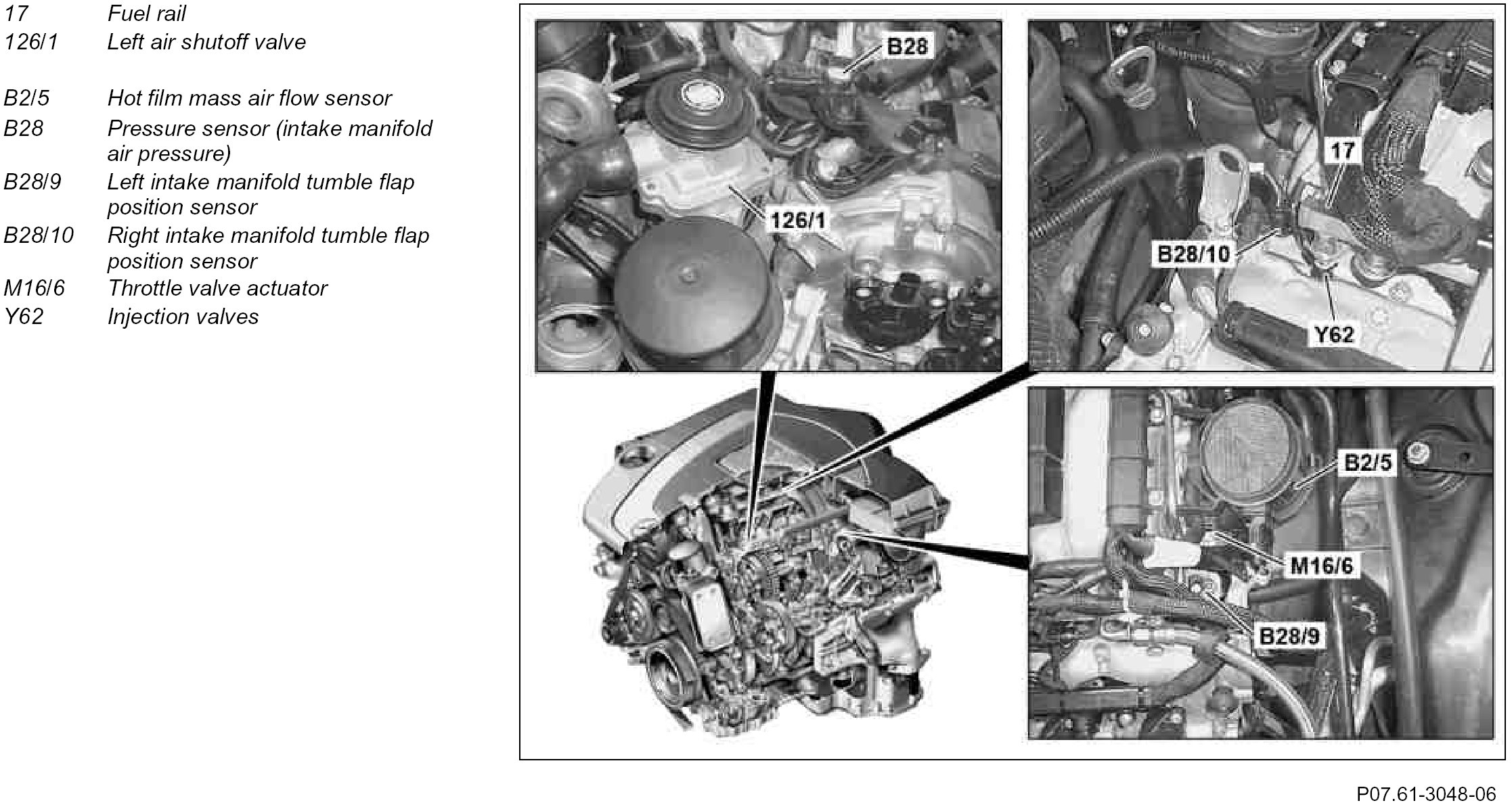 17 Fuel rail
126/1 Left air shutoff valve

B2/5 Hot film mass air flow sensor
B28 Pressure sensor (intake manifold air pressure)
B28/9 Left intake manifold tumble flap position sensor
B28/10 Right intake manifold tumble flap position sensor
M16/6 Throttle valve actuator
Y62 Injection valves

B28
126/1
17
B28/10
Y62
B2/5
M16/6
B28/9

P07.61-3048-06