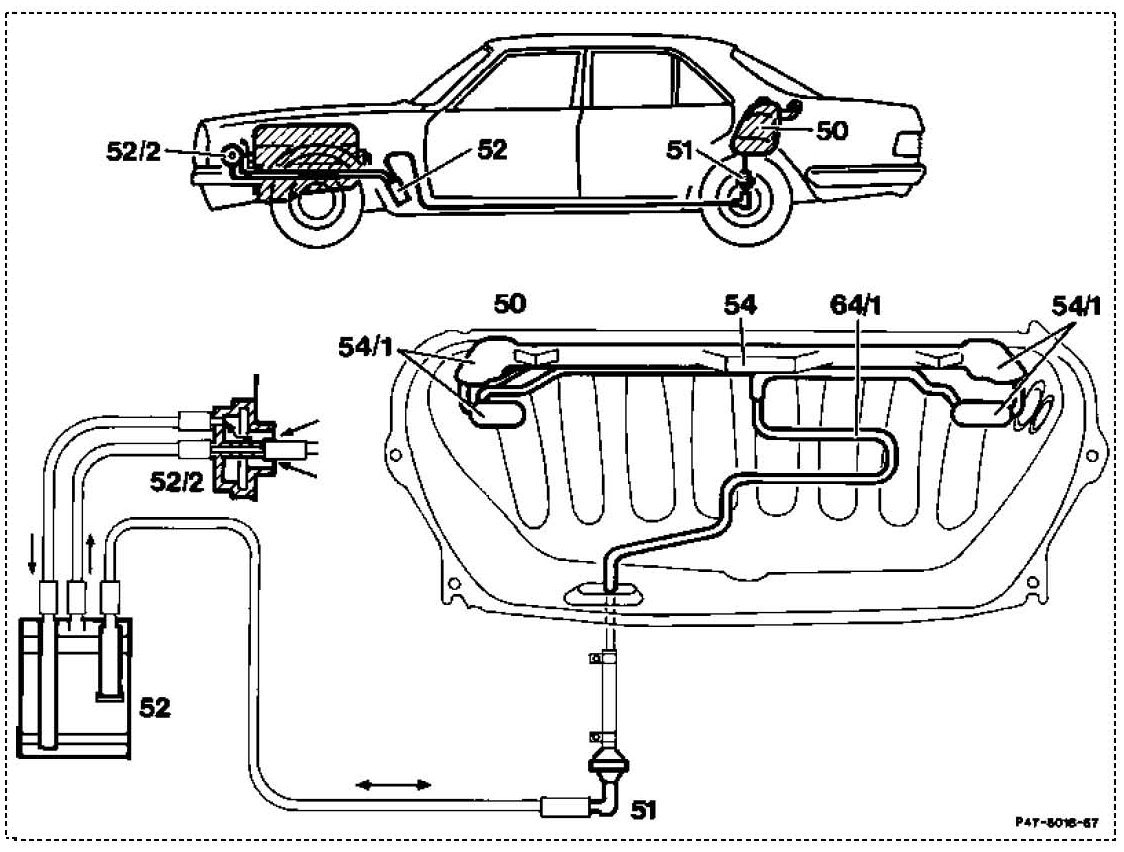 52/2
52
51
50
50
54
64/1
54/1
54/1
52/2
52
51
P47-5016-57