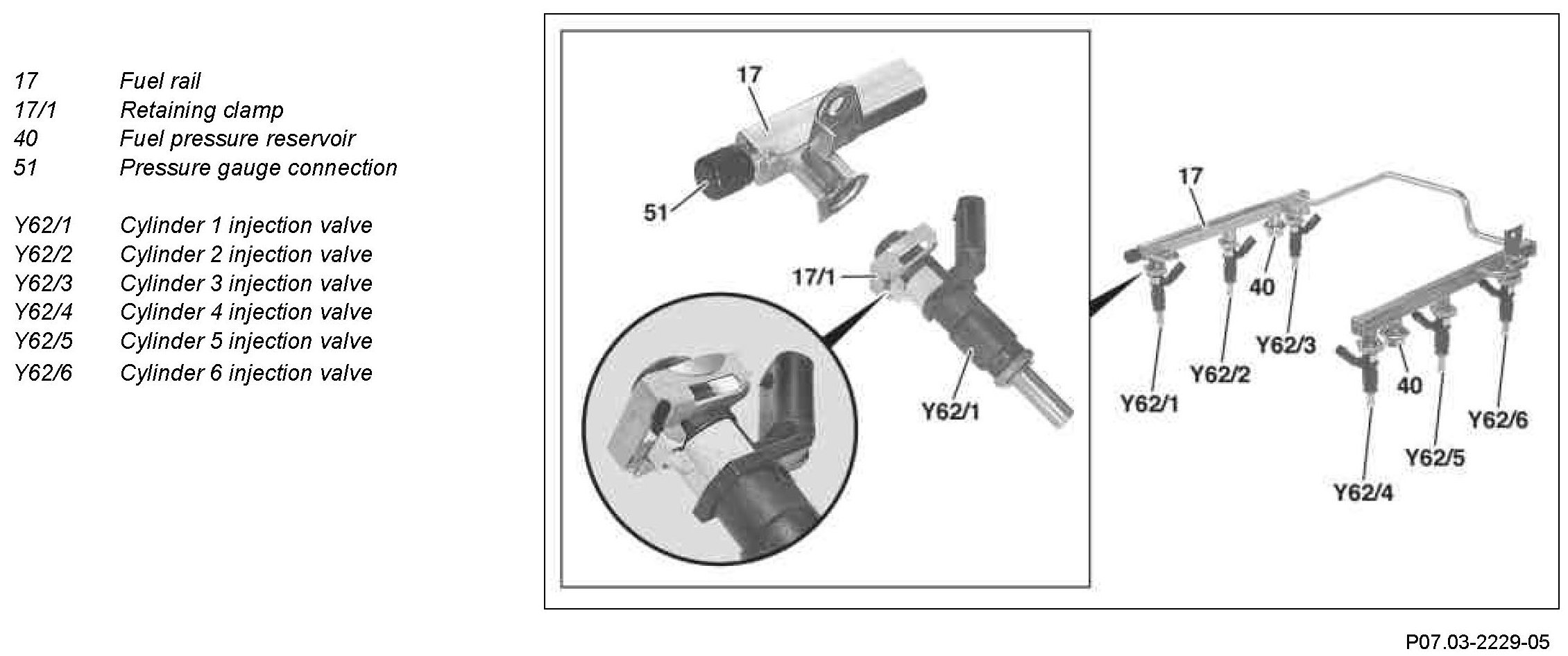 17 Fuel rail
17/1 Retaining clamp
40 Fuel pressure reservoir
51 Pressure gauge connection

Y62/1 Cylinder 1 injection valve
Y62/2 Cylinder 2 injection valve
Y62/3 Cylinder 3 injection valve
Y62/4 Cylinder 4 injection valve
Y62/5 Cylinder 5 injection valve
Y62/6 Cylinder 6 injection valve

17
51
17/1
Y62/1

17
40
Y62/3
Y62/2
Y62/1
40
Y62/6
Y62/5
Y62/4

P07.03-2229-05