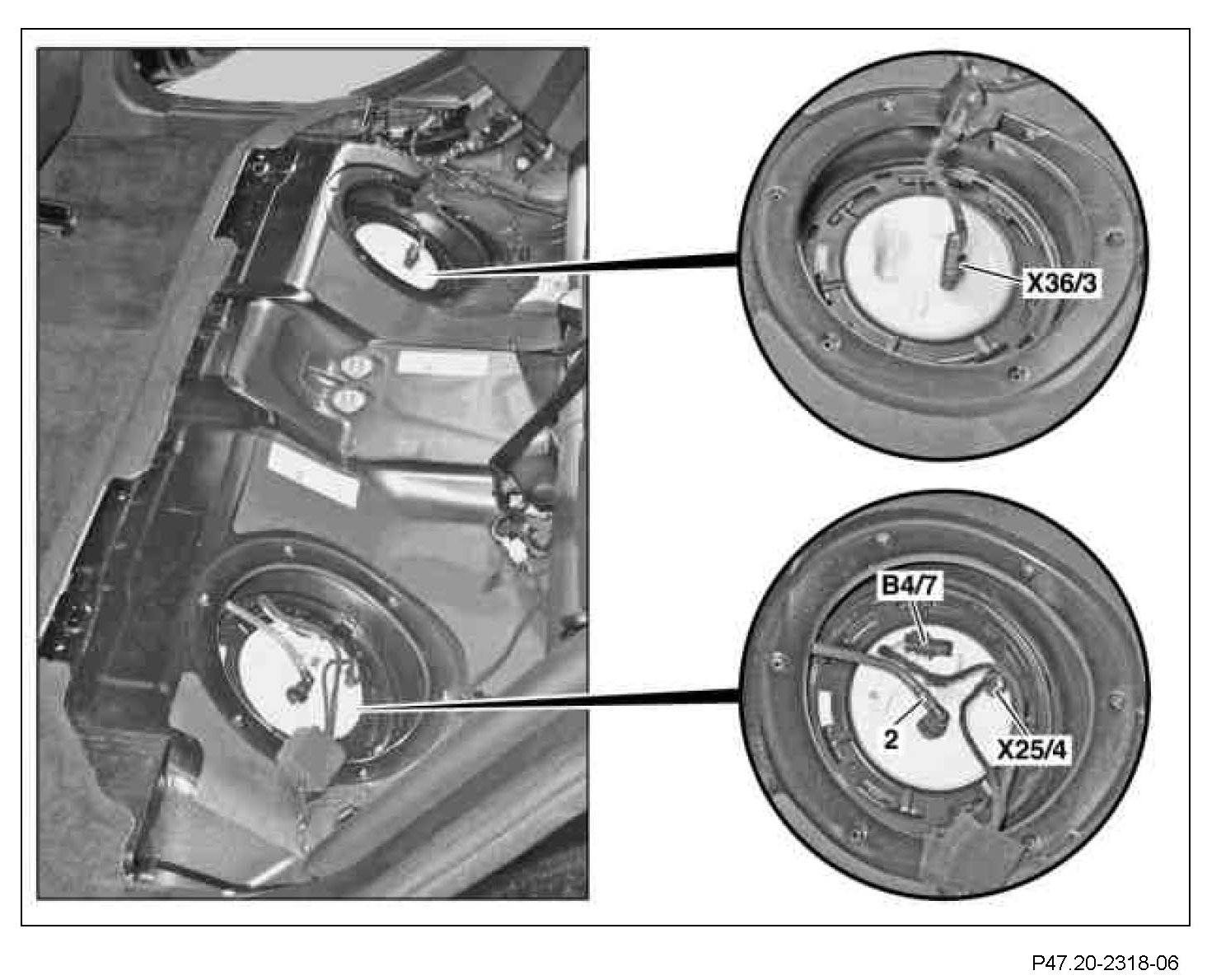 X36/3

B4/7

2

X25/4

P47.20-2318-06