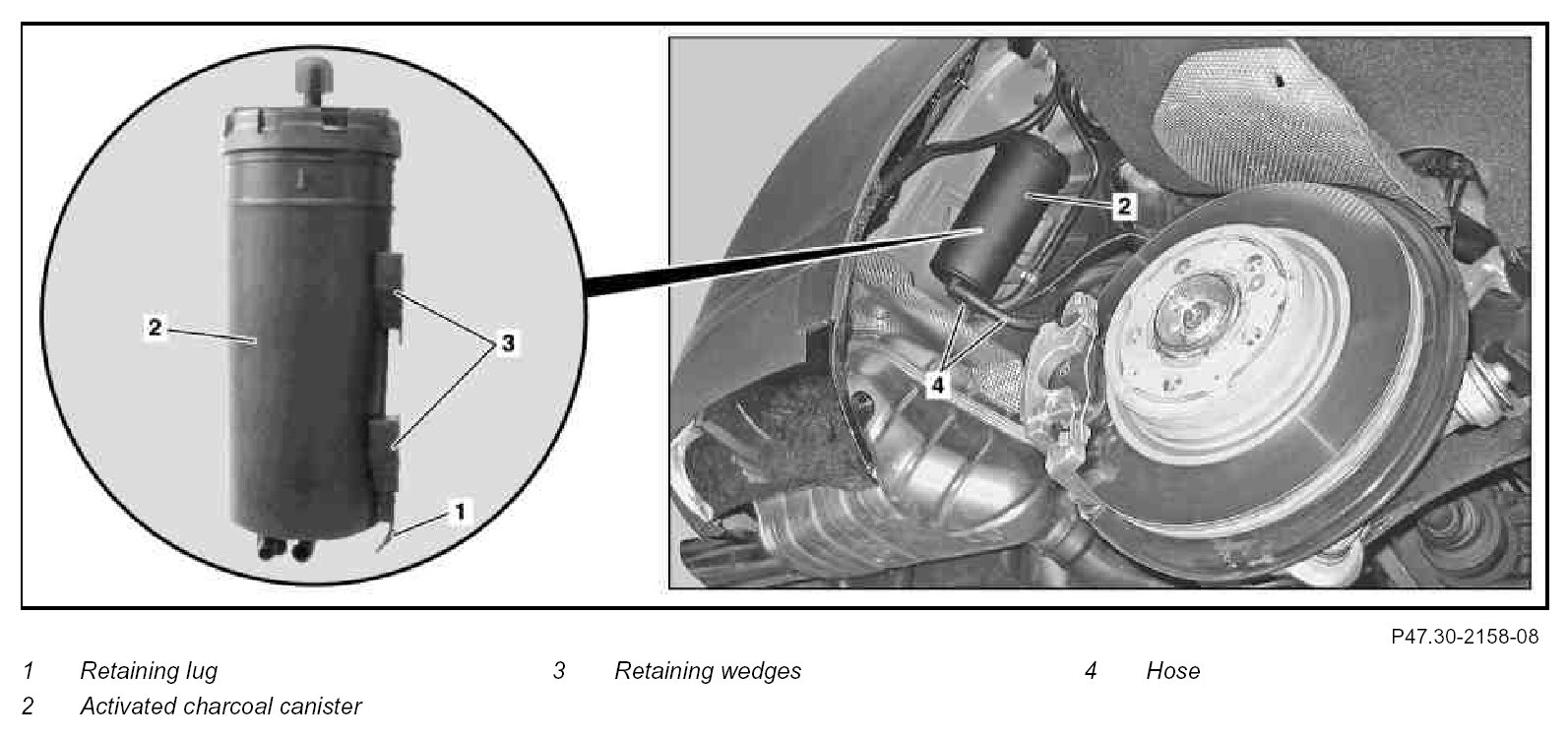 2

3

1

2

4

P47.30-2158-08

1 Retaining lug

2 Activated charcoal canister

3 Retaining wedges

4 Hose