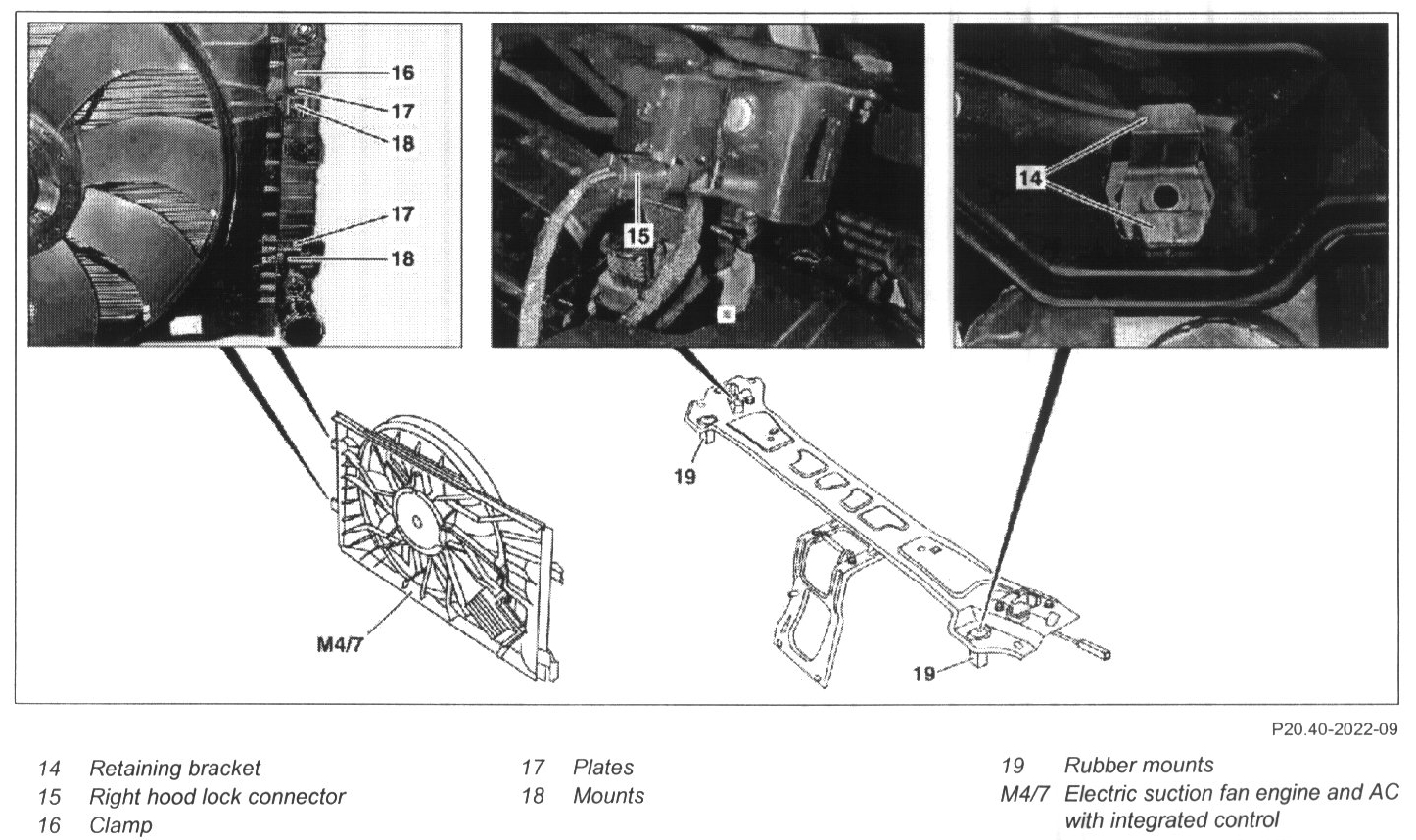 16
17
18
17
18

15

14

19

M4/7

19

P20.40-2022-09

14 Retaining bracket
15 Right hood lock connector
16 Clamp

17 Plates
18 Mounts

19 Rubber mounts
M4/7 Electric suction fan engine and AC with integrated control