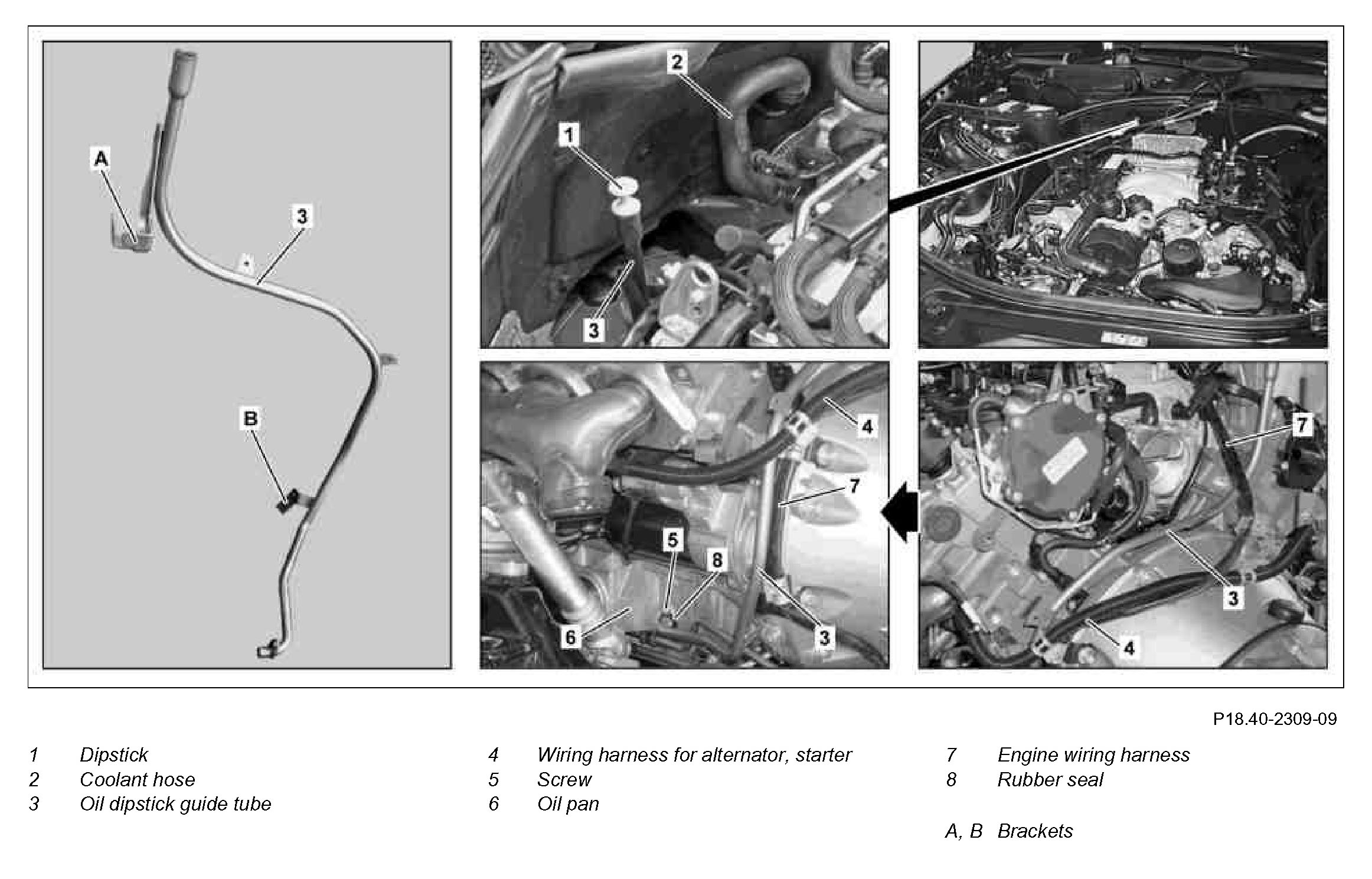 A

3

B

2

1

3

4

7

5

8

6

3

7

3

4

P18.40-2309-09

1 Dipstick
2 Coolant hose
3 Oil dipstick guide tube

4 Wiring harness for alternator, starter
5 Screw
6 Oil pan

7 Engine wiring harness
8 Rubber seal

A, B Brackets