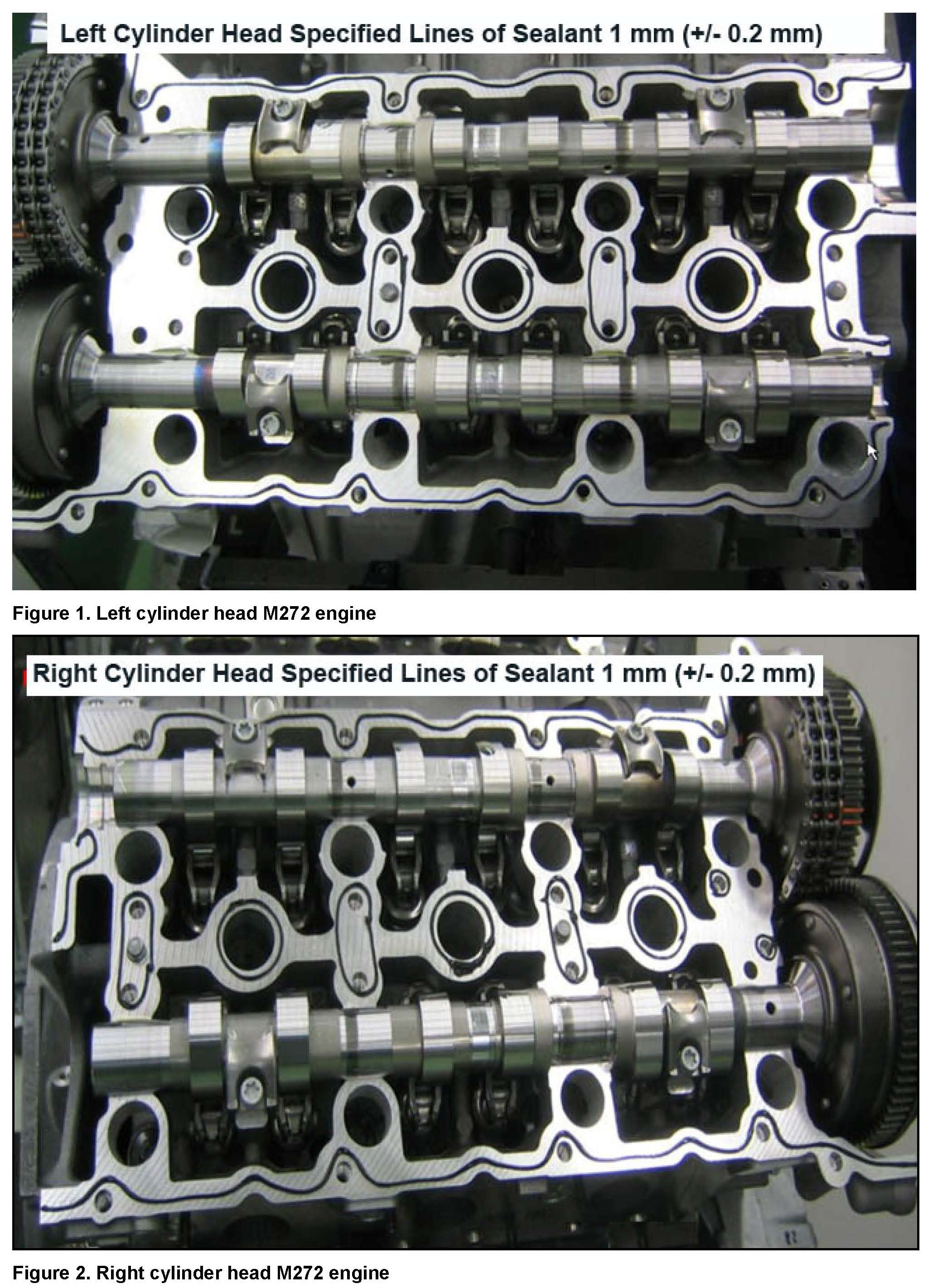 Left Cylinder Head Specified Lines of Sealant 1 mm (+/- 0.2 mm)

Figure 1. Left cylinder head M272 engine

Right Cylinder Head Specified Lines of Sealant 1 mm (+/- 0.2 mm)

Figure 2. Right cylinder head M272 engine