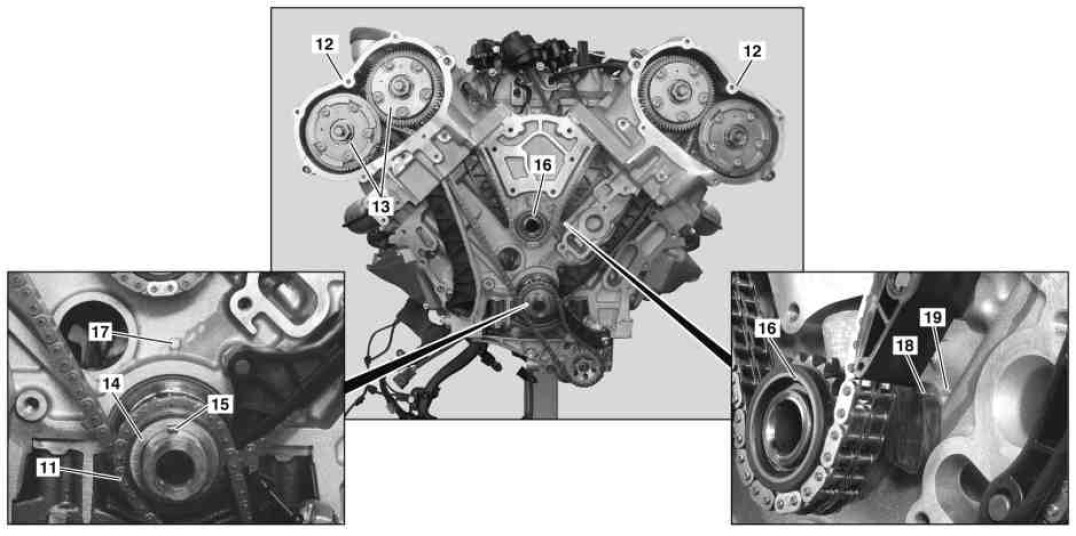 12
12
13
16
17
14
15
11
16
18
19