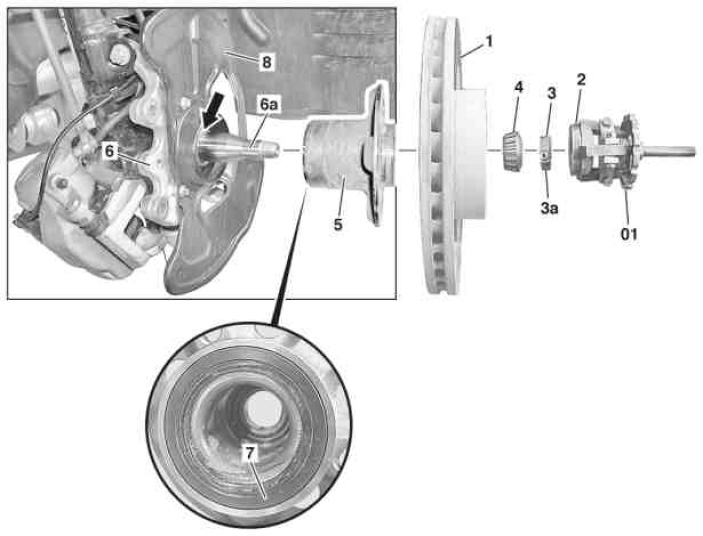 8
6a
6
5
1
4
3
2
3a
01
7