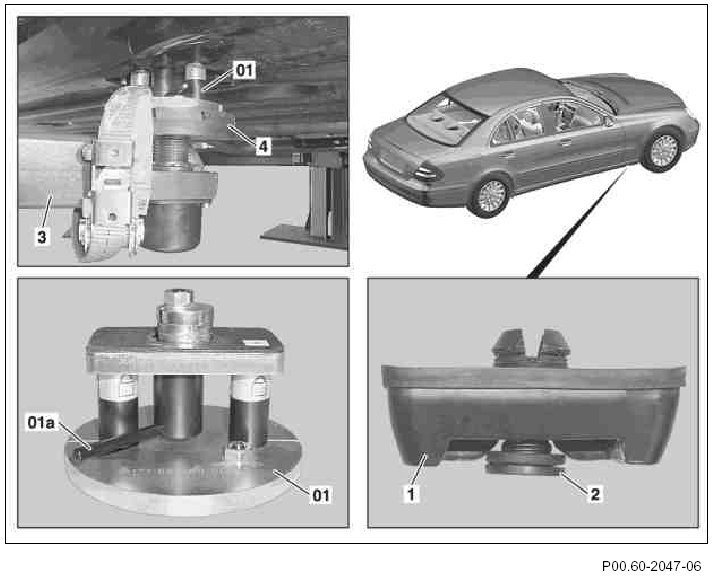 01
4
3
01a
01
1
2
P00.60-2047-06