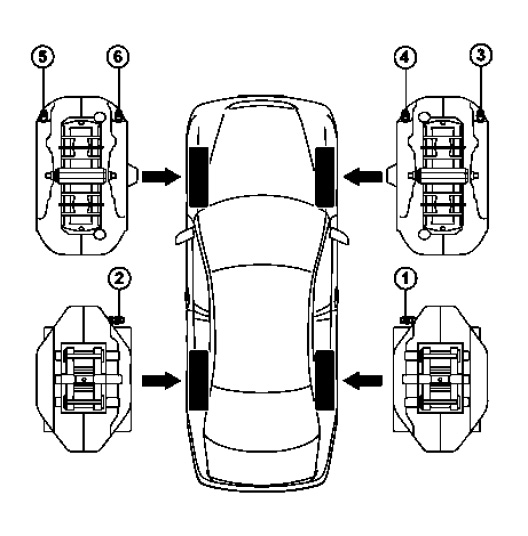 5
6
4
3
2
1